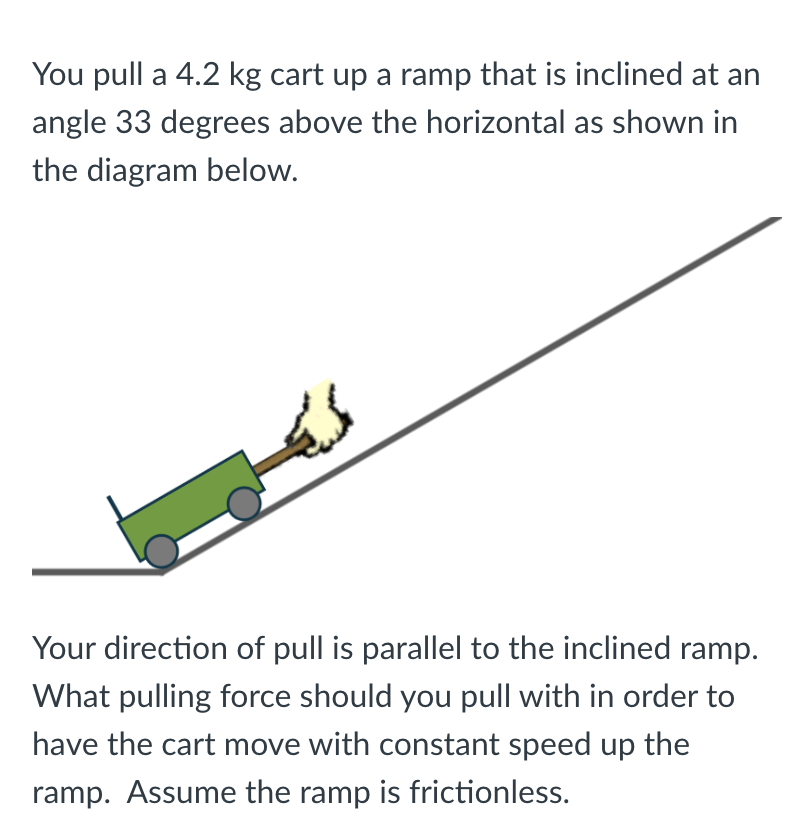 You pull a 4.2 kg cart up a ramp that is inclined at an angle 33 degrees above the horizontal as shown in the diagram below.

Your direction of pull is parallel to the inclined ramp. What pulling force should you pull with in order to have the cart move with constant speed up the ramp.  Assume the ramp is frictionless.