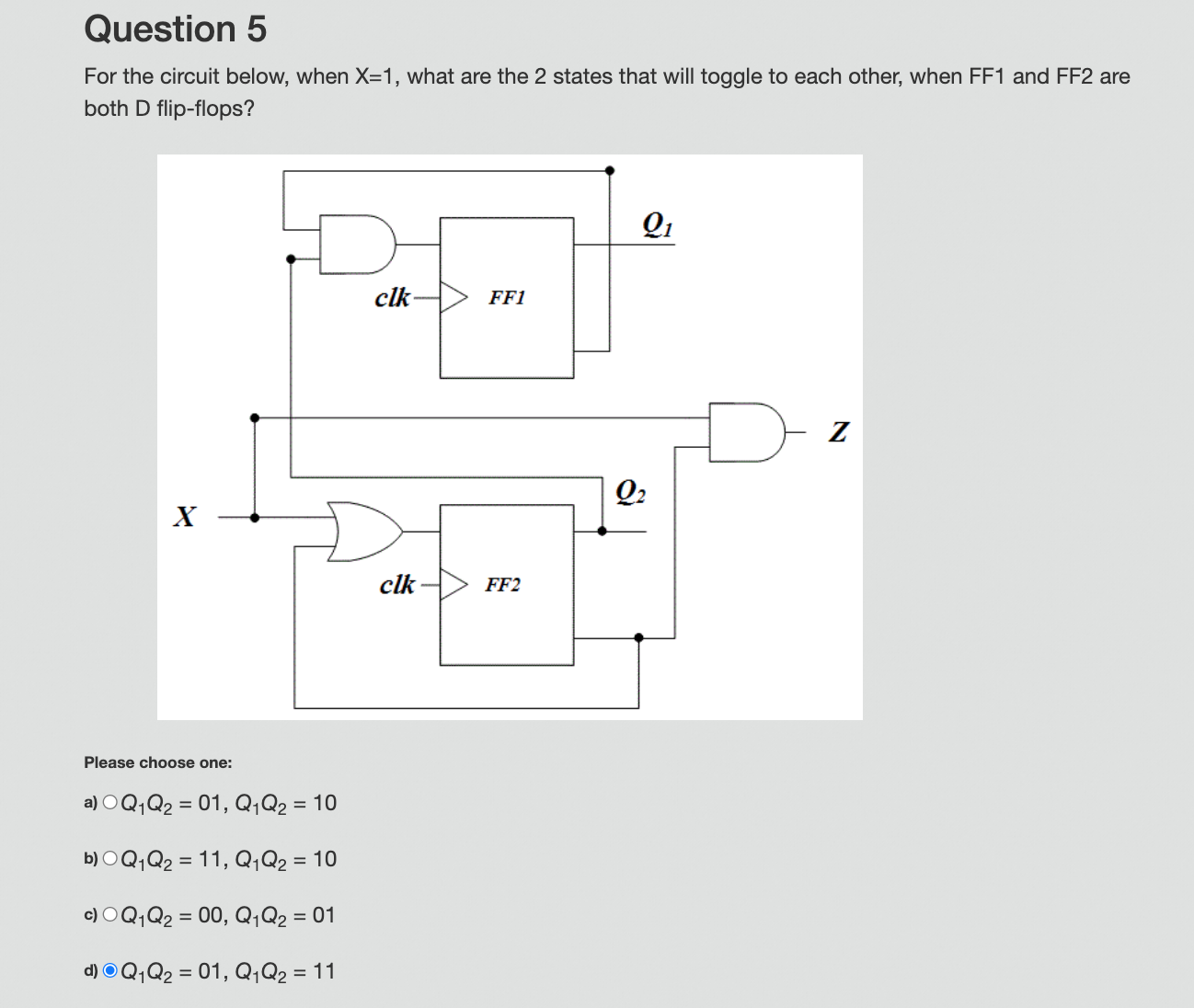 Question 5

For the circuit below, when X=1, what are the 2 states that will toggle to each other, when FF1 and FF2 are both D flip-flops?

$Q_1$

clk

FF1

Z

$Q_2$

X

clk

FF2

Please choose one:

a) $Q_1Q_2 = 01$, $Q_1Q_2 = 10$

b) $Q_1Q_2 = 11$, $Q_1Q_2 = 10$

c) $Q_1Q_2 = 00$, $Q_1Q_2 = 01$

d) $Q_1Q_2 = 01$, $Q_1Q_2 = 11$