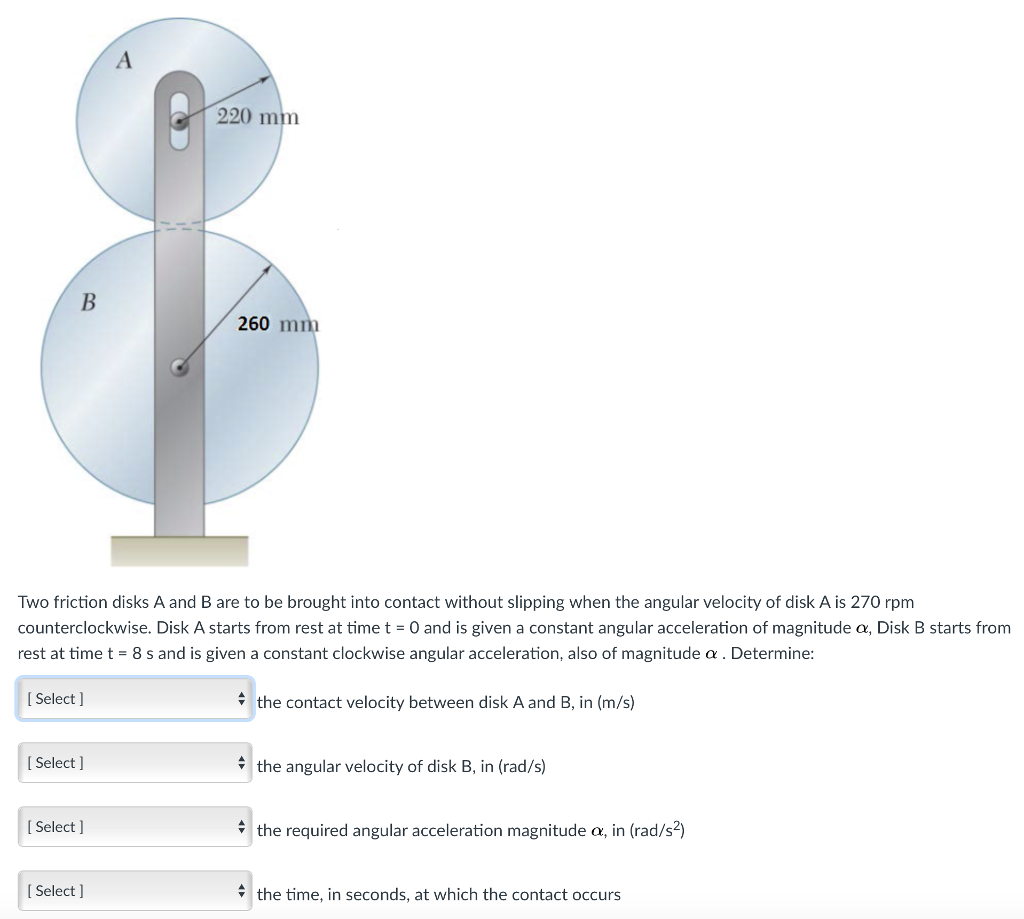 A

220 mm

B

260 mm

Two friction disks A and B are to be brought into contact without slipping when the angular velocity of disk A is 270 rpm counterclockwise. Disk A starts from rest at time t = 0 and is given a constant angular acceleration of magnitude $\alpha$, Disk B starts from rest at time t = 8 s and is given a constant clockwise angular acceleration, also of magnitude $\alpha$ . Determine:

[ Select ] the contact velocity between disk A and B, in (m/s)

[ Select ] the angular velocity of disk B, in (rad/s)

[ Select ] the required angular acceleration magnitude $\alpha$, in (rad/s$^2$)

[ Select ] the time, in seconds, at which the contact occurs