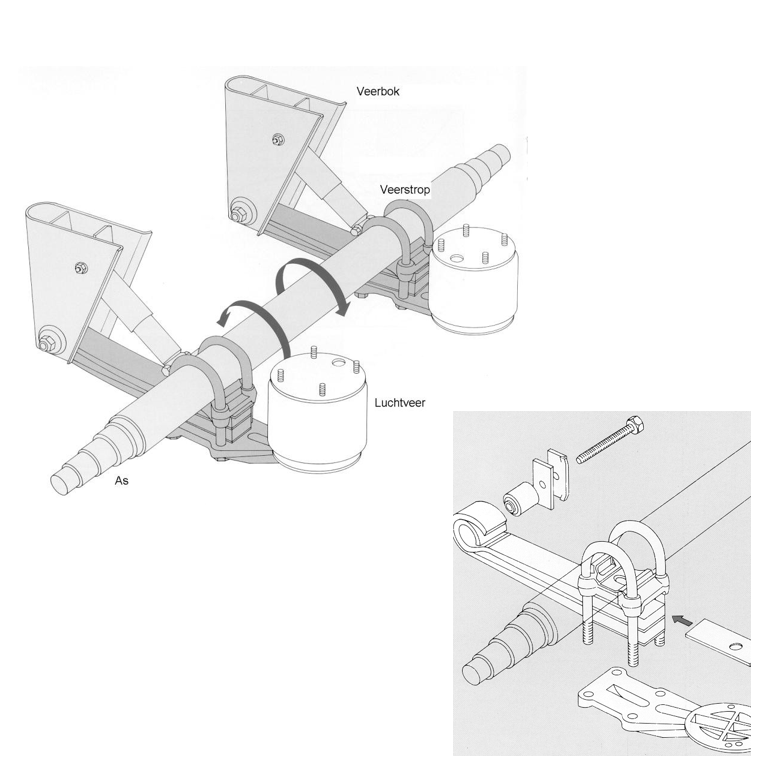 Veerbok

Veerstrop

Luchtveer

As