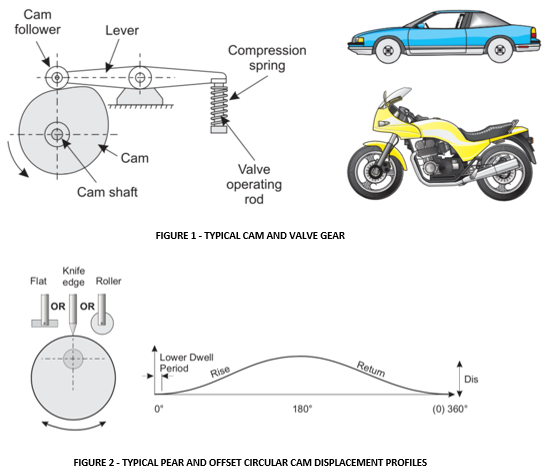 Cam follower

Lever

Compression spring

Cam

Cam shaft

Valve operating rod

FIGURE 1 - TYPICAL CAM AND VALVE GEAR

Flat

Knife edge

Roller

OR

OR

Lower Dwell Period

Rise

Return

Dis

0°

180°

(0) 360°

FIGURE 2 - TYPICAL PEAR AND OFFSET CIRCULAR CAM DISPLACEMENT PROFILES