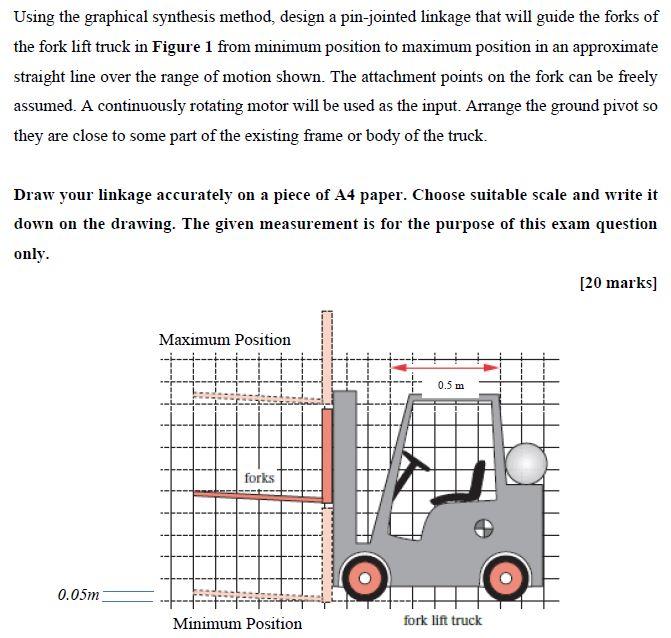 Using the graphical synthesis method, design a pin-jointed linkage that will guide the forks of the fork lift truck in **Figure 1** from minimum position to maximum position in an approximate straight line over the range of motion shown. The attachment points on the fork can be freely assumed. A continuously rotating motor will be used as the input. Arrange the ground pivot so they are close to some part of the existing frame or body of the truck.

**Draw your linkage accurately on a piece of A4 paper. Choose suitable scale and write it down on the drawing. The given measurement is for the purpose of this exam question only.**

**[20 marks]**

Maximum Position

0.5 m

forks

0.05m

Minimum Position

fork lift truck