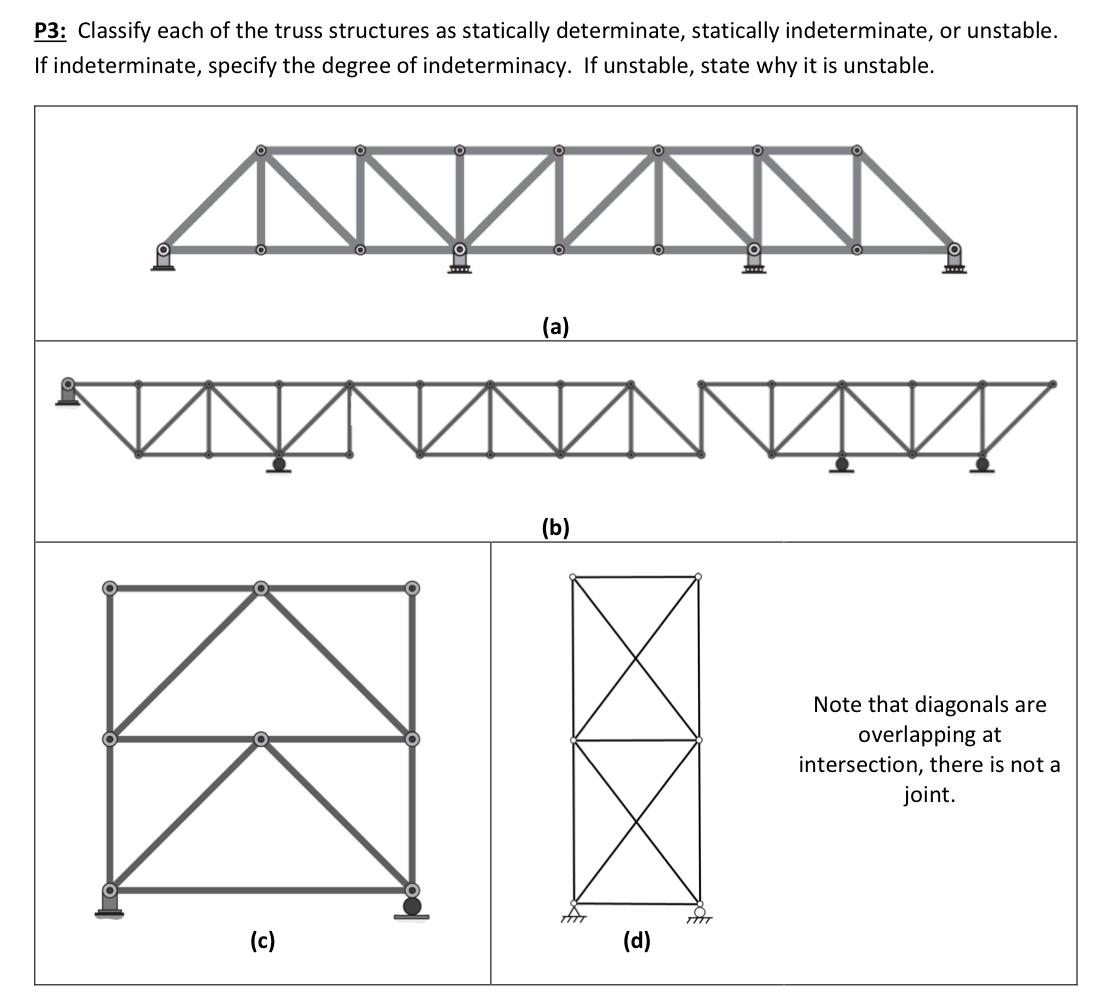 P3: Classify each of the truss structures as statically determinate, statically indeterminate, or unstable. If indeterminate, specify the degree of indeterminacy. If unstable, state why it is unstable.

(a)

(b)

(c)

(d)

Note that diagonals are overlapping at intersection, there is not a joint.