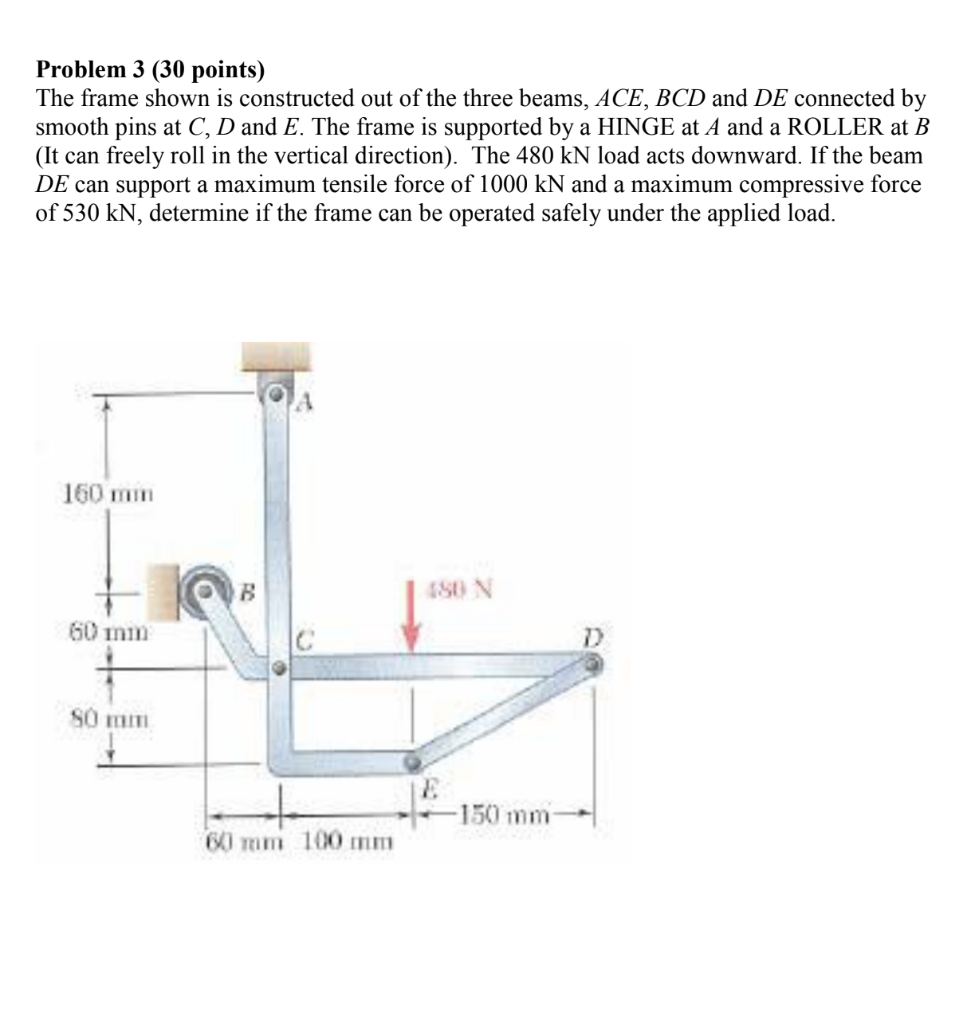 **Problem 3 (30 points)**
The frame shown is constructed out of the three beams, *ACE*, *BCD* and *DE* connected by smooth pins at *C*, *D* and *E*. The frame is supported by a HINGE at *A* and a ROLLER at *B* (It can freely roll in the vertical direction). The 480 kN load acts downward. If the beam *DE* can support a maximum tensile force of 1000 kN and a maximum compressive force of 530 kN, determine if the frame can be operated safely under the applied load.

A
160 mm
B
480 N
60 mm
C
D
80 mm
E
150 mm
60 mm 100 mm