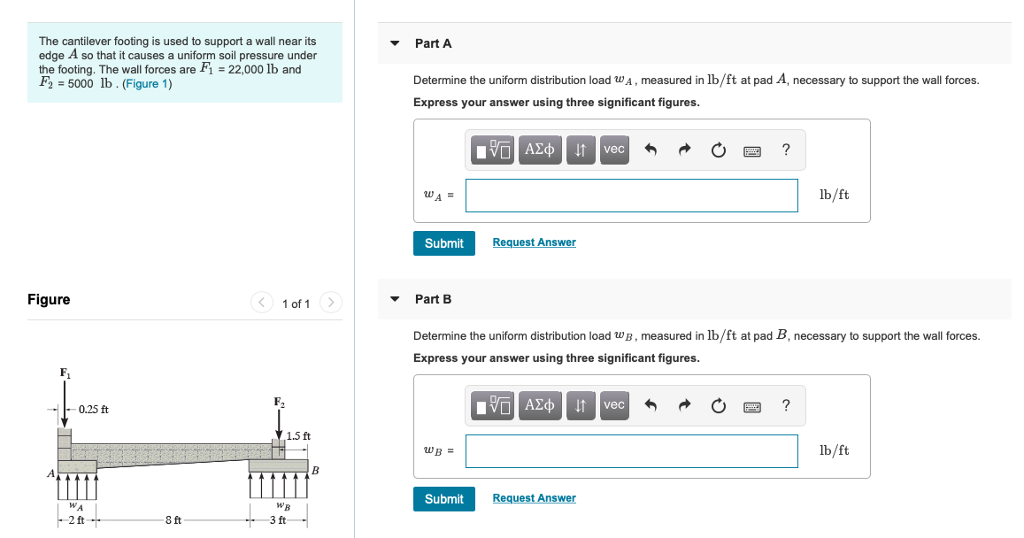 The cantilever footing is used to support a wall near its edge $A$ so that it causes a uniform soil pressure under the footing. The wall forces are $F_1$ = 22,000 lb and $F_2$ = 5000 lb . (Figure 1)

Figure

1 of 1

$F_1$
0.25 ft
$F_2$
1.5 ft
$A$
$B$
$w_A$
$w_B$
2 ft
8 ft
3 ft

Part A

Determine the uniform distribution load $w_A$, measured in lb/ft at pad $A$, necessary to support the wall forces.

Express your answer using three significant figures.

ΑΣφ
vec
?

$w_A$ =
lb/ft

Submit
Request Answer

Part B

Determine the uniform distribution load $w_B$, measured in lb/ft at pad $B$, necessary to support the wall forces.

Express your answer using three significant figures.

ΑΣφ
vec
?

$w_B$ =
lb/ft

Submit
Request Answer