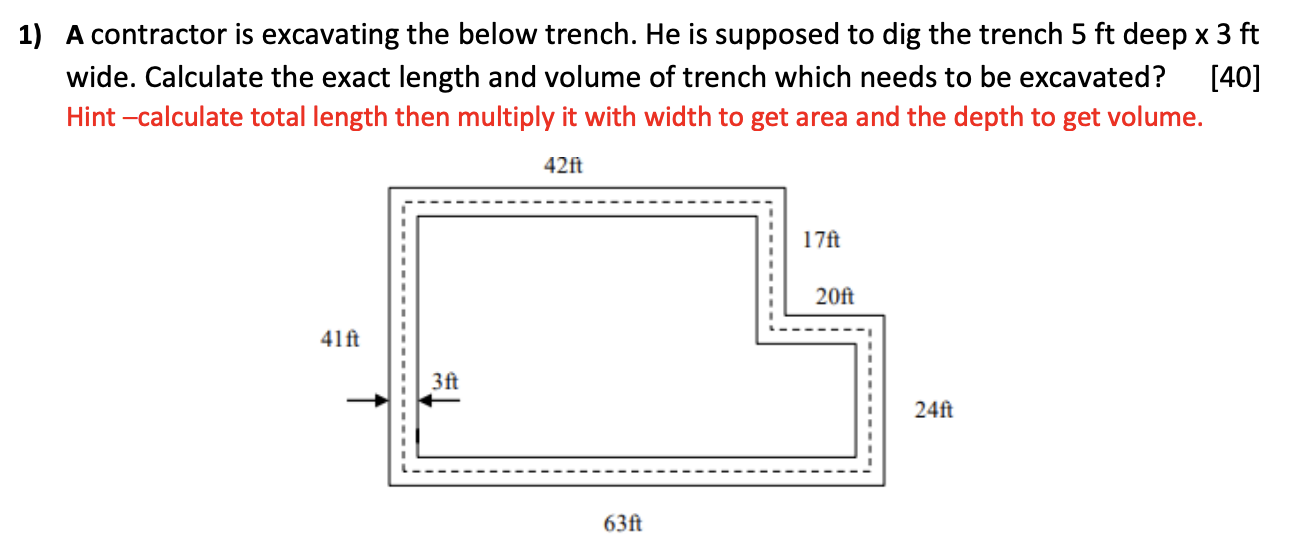 1) A contractor is excavating the below trench. He is supposed to dig the trench 5 ft deep x 3 ft wide. Calculate the exact length and volume of trench which needs to be excavated? [40]

Hint –calculate total length then multiply it with width to get area and the depth to get volume.

42ft

17ft

20ft

41ft

3ft

24ft

63ft