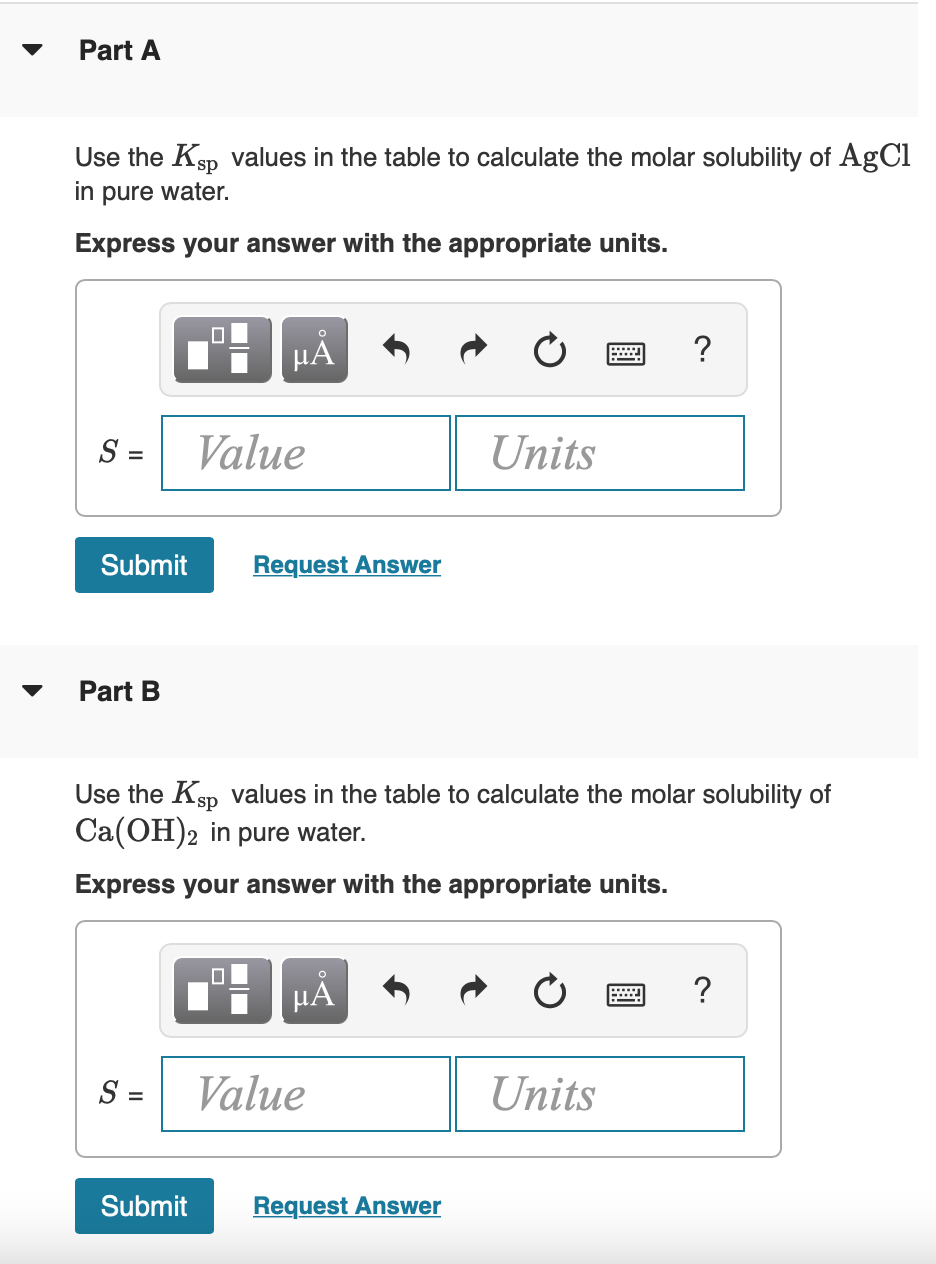 Part A

Use the $K_{sp}$ values in the table to calculate the molar solubility of $AgCl$ in pure water.

Express your answer with the appropriate units.

μÅ ?

$S$ = Value Units

Submit Request Answer

Part B

Use the $K_{sp}$ values in the table to calculate the molar solubility of $Ca(OH)_2$ in pure water.

Express your answer with the appropriate units.

μÅ ?

$S$ = Value Units

Submit Request Answer