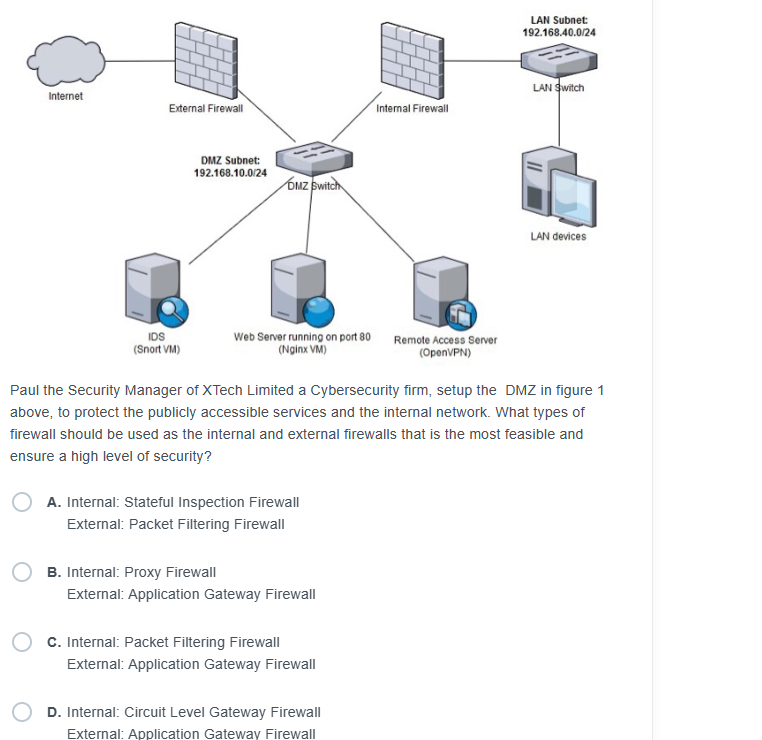 LAN Subnet:
192.168.40.0/24

Internet

External Firewall

Internal Firewall

LAN Switch

DMZ Subnet:
192.168.10.0/24

DMZ Switch

LAN devices

IDS
(Snort VM)

Web Server running on port 80
(Nginx VM)

Remote Access Server
(OpenVPN)

Paul the Security Manager of XTech Limited a Cybersecurity firm, setup the DMZ in figure 1 above, to protect the publicly accessible services and the internal network. What types of firewall should be used as the internal and external firewalls that is the most feasible and ensure a high level of security?

A. Internal: Stateful Inspection Firewall
External: Packet Filtering Firewall

B. Internal: Proxy Firewall
External: Application Gateway Firewall

C. Internal: Packet Filtering Firewall
External: Application Gateway Firewall

D. Internal: Circuit Level Gateway Firewall
External: Application Gateway Firewall