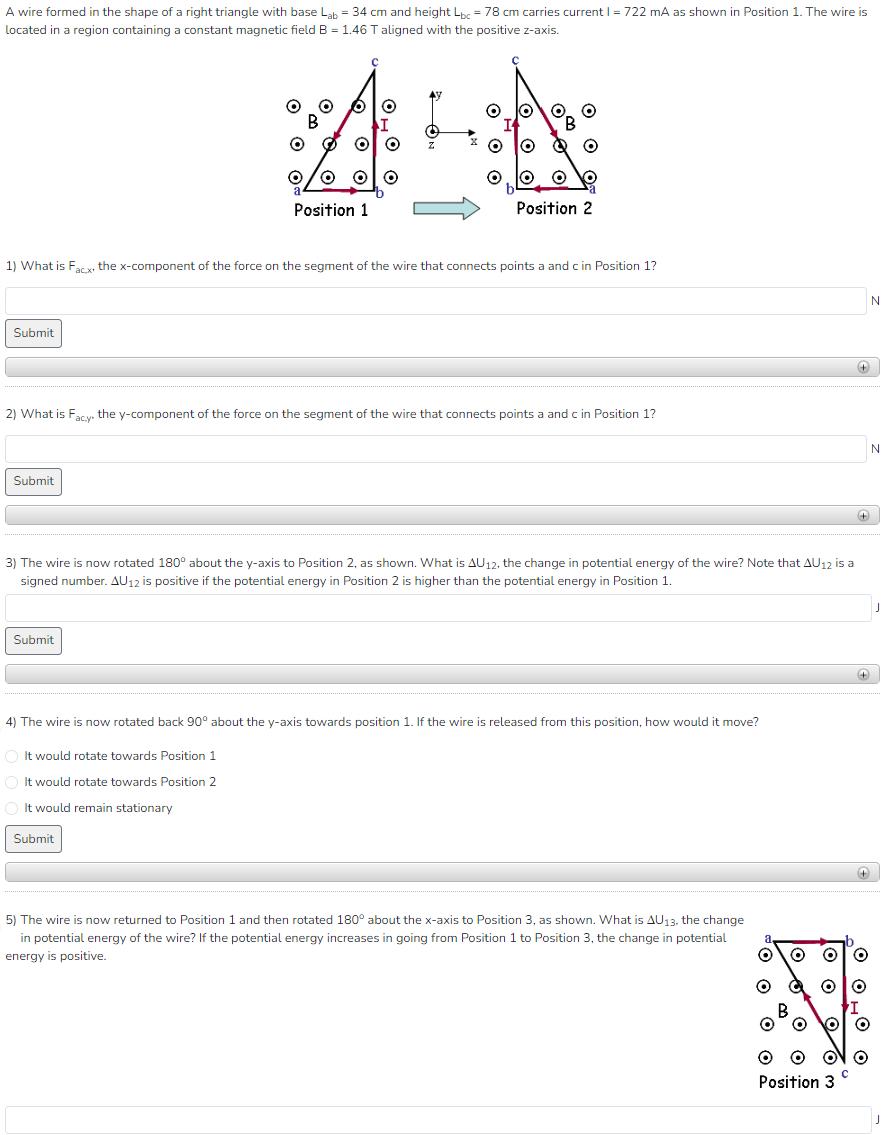 A wire formed in the shape of a right triangle with base $L_{ab}$ = 34 cm and height $L_{bc}$ = 78 cm carries current I = 722 mA as shown in Position 1. The wire is located in a region containing a constant magnetic field B = 1.46 T aligned with the positive z-axis.

c
B
I
a
b
Position 1
y
z
x
c
I
B
b
a
Position 2

1) What is $F_{ac,x}$, the x-component of the force on the segment of the wire that connects points a and c in Position 1?

N

Submit

2) What is $F_{ac,y}$, the y-component of the force on the segment of the wire that connects points a and c in Position 1?

N

Submit

3) The wire is now rotated 180° about the y-axis to Position 2, as shown. What is $\Delta U_{12}$, the change in potential energy of the wire? Note that $\Delta U_{12}$ is a signed number. $\Delta U_{12}$ is positive if the potential energy in Position 2 is higher than the potential energy in Position 1.

J

Submit

4) The wire is now rotated back 90° about the y-axis towards position 1. If the wire is released from this position, how would it move?

It would rotate towards Position 1
It would rotate towards Position 2
It would remain stationary

Submit

5) The wire is now returned to Position 1 and then rotated 180° about the x-axis to Position 3, as shown. What is $\Delta U_{13}$, the change in potential energy of the wire? If the potential energy increases in going from Position 1 to Position 3, the change in potential energy is positive.

a
b
B
I
c
Position 3

J