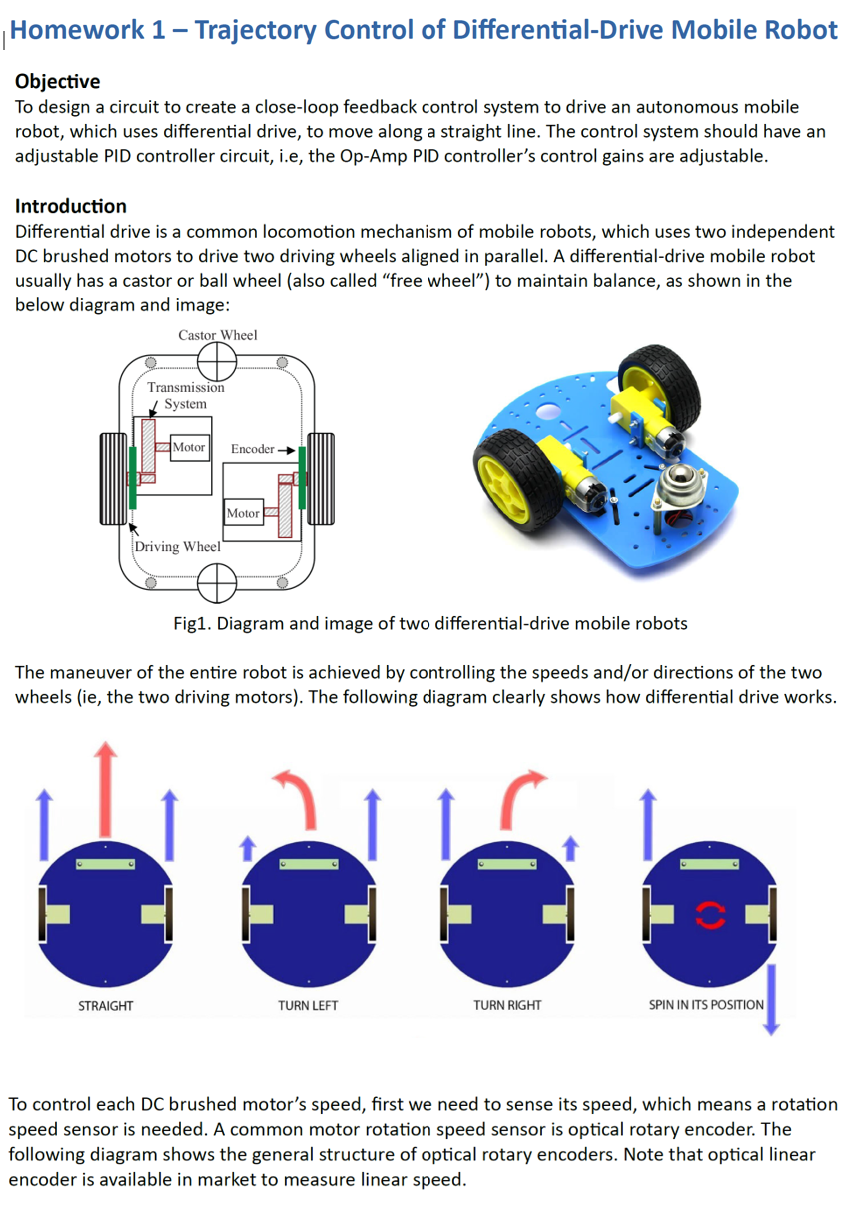 Homework 1 – Trajectory Control of Differential-Drive Mobile Robot

Objective
To design a circuit to create a close-loop feedback control system to drive an autonomous mobile robot, which uses differential drive, to move along a straight line. The control system should have an adjustable PID controller circuit, i.e, the Op-Amp PID controller's control gains are adjustable.

Introduction
Differential drive is a common locomotion mechanism of mobile robots, which uses two independent DC brushed motors to drive two driving wheels aligned in parallel. A differential-drive mobile robot usually has a castor or ball wheel (also called "free wheel") to maintain balance, as shown in the below diagram and image:

Castor Wheel
Transmission System
Motor
Encoder
Motor
Driving Wheel

Fig1. Diagram and image of two differential-drive mobile robots

The maneuver of the entire robot is achieved by controlling the speeds and/or directions of the two wheels (ie, the two driving motors). The following diagram clearly shows how differential drive works.

STRAIGHT
TURN LEFT
TURN RIGHT
SPIN IN ITS POSITION

To control each DC brushed motor's speed, first we need to sense its speed, which means a rotation speed sensor is needed. A common motor rotation speed sensor is optical rotary encoder. The following diagram shows the general structure of optical rotary encoders. Note that optical linear encoder is available in market to measure linear speed.