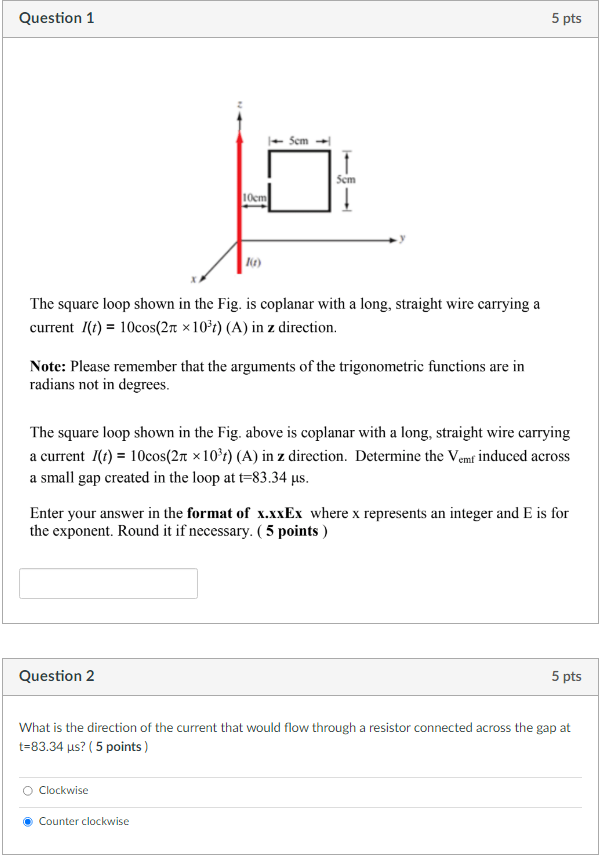 Question 1

5 pts

z

5cm

5cm

10cm

y

$I(t)$

x

The square loop shown in the Fig. is coplanar with a long, straight wire carrying a current $I(t) = 10\cos(2\pi \times 10^3 t)$ (A) in **z** direction.

**Note:** Please remember that the arguments of the trigonometric functions are in radians not in degrees.

The square loop shown in the Fig. above is coplanar with a long, straight wire carrying a current $I(t) = 10\cos(2\pi \times 10^3 t)$ (A) in **z** direction. Determine the $V_{emf}$ induced across a small gap created in the loop at t=83.34 μs.

Enter your answer in the **format of x.xxEx** where x represents an integer and E is for the exponent. Round it if necessary. ( **5 points** )

Question 2

5 pts

What is the direction of the current that would flow through a resistor connected across the gap at t=83.34 μs? ( **5 points** )

Clockwise

Counter clockwise