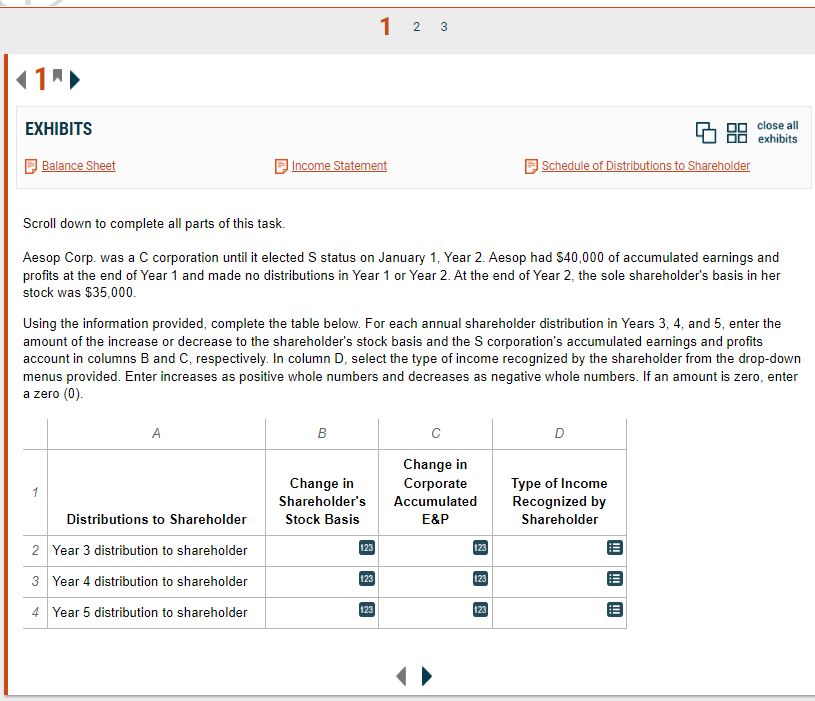 1 2 3

1

EXHIBITS

close all exhibits

Balance Sheet

Income Statement

Schedule of Distributions to Shareholder

Scroll down to complete all parts of this task.

Aesop Corp. was a C corporation until it elected S status on January 1, Year 2. Aesop had $40,000 of accumulated earnings and profits at the end of Year 1 and made no distributions in Year 1 or Year 2. At the end of Year 2, the sole shareholder's basis in her stock was $35,000.

Using the information provided, complete the table below. For each annual shareholder distribution in Years 3, 4, and 5, enter the amount of the increase or decrease to the shareholder's stock basis and the S corporation's accumulated earnings and profits account in columns B and C, respectively. In column D, select the type of income recognized by the shareholder from the drop-down menus provided. Enter increases as positive whole numbers and decreases as negative whole numbers. If an amount is zero, enter a zero (0).

| | A | B | C | D |
|---|---|---|---|---|
| 1 | Distributions to Shareholder | Change in Shareholder's Stock Basis | Change in Corporate Accumulated E&P | Type of Income Recognized by Shareholder |
| 2 | Year 3 distribution to shareholder | 123 | 123 | |
| 3 | Year 4 distribution to shareholder | 123 | 123 | |
| 4 | Year 5 distribution to shareholder | 123 | 123 | |