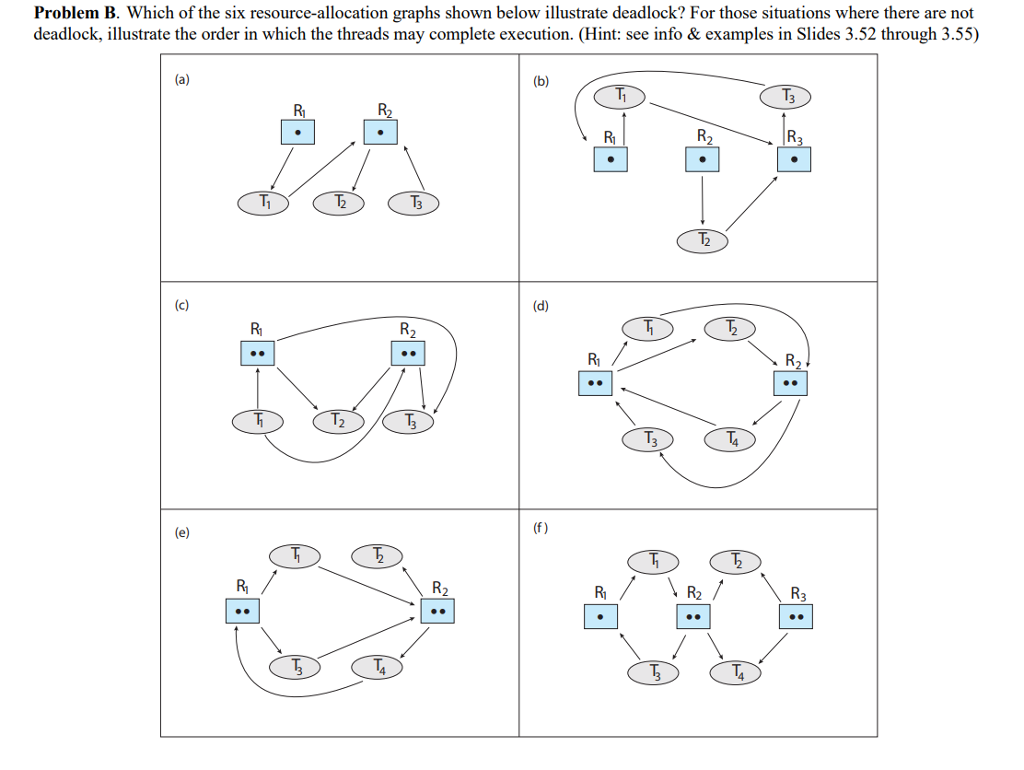 **Problem B**. Which of the six resource-allocation graphs shown below illustrate deadlock? For those situations where there are not deadlock, illustrate the order in which the threads may complete execution. (Hint: see info & examples in Slides 3.52 through 3.55)

(a)
$R_1$ $R_2$
$T_1$ $T_2$ $T_3$

(b)
$T_1$ $T_3$
$R_1$ $R_2$ $R_3$
$T_2$

(c)
$R_1$ $R_2$
$T_1$ $T_2$ $T_3$

(d)
$T_1$ $T_2$
$R_1$ $R_2$
$T_3$ $T_4$

(e)
$T_1$ $T_2$
$R_1$ $R_2$
$T_3$ $T_4$

(f)
$T_1$ $T_2$
$R_1$ $R_2$ $R_3$
$T_3$ $T_4$