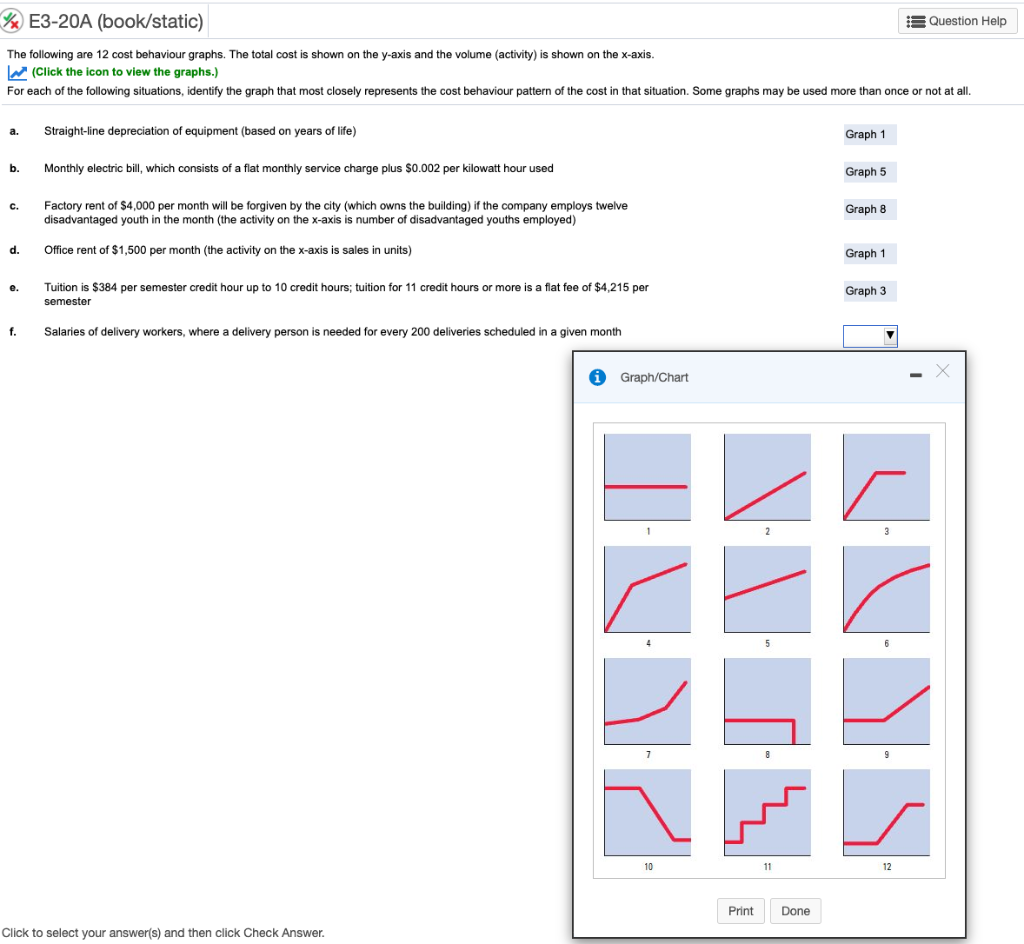 E3-20A (book/static)

Question Help

The following are 12 cost behaviour graphs. The total cost is shown on the y-axis and the volume (activity) is shown on the x-axis.

(Click the icon to view the graphs.)

For each of the following situations, identify the graph that most closely represents the cost behaviour pattern of the cost in that situation. Some graphs may be used more than once or not at all.

a. Straight-line depreciation of equipment (based on years of life) Graph 1

b. Monthly electric bill, which consists of a flat monthly service charge plus $0.002 per kilowatt hour used Graph 5

c. Factory rent of $4,000 per month will be forgiven by the city (which owns the building) if the company employs twelve disadvantaged youth in the month (the activity on the x-axis is number of disadvantaged youths employed) Graph 8

d. Office rent of $1,500 per month (the activity on the x-axis is sales in units) Graph 1

e. Tuition is $384 per semester credit hour up to 10 credit hours; tuition for 11 credit hours or more is a flat fee of $4,215 per semester Graph 3

f. Salaries of delivery workers, where a delivery person is needed for every 200 deliveries scheduled in a given month

Graph/Chart

1 2 3
4 5 6
7 8 9
10 11 12

Print Done

Click to select your answer(s) and then click Check Answer.