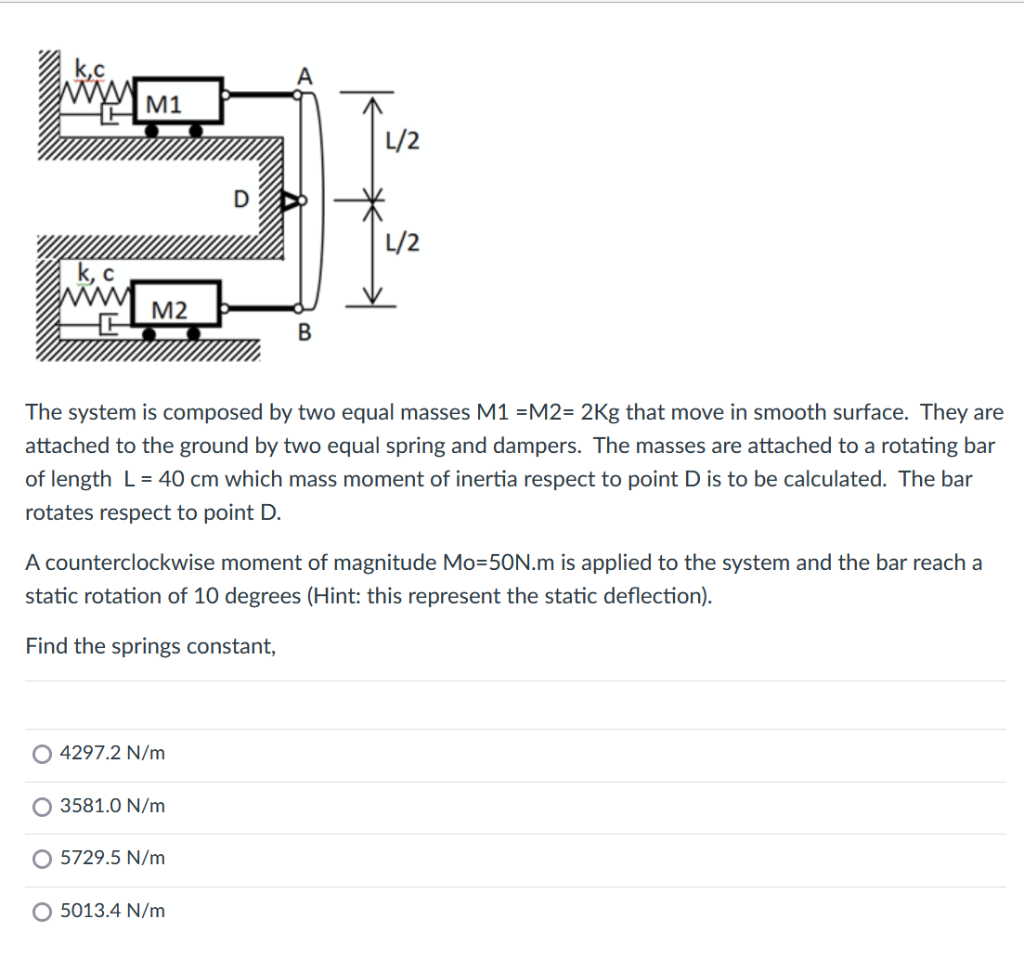 k,c
M1
A
L/2
D
L/2
k, c
M2
B

The system is composed by two equal masses M1 =M2= 2Kg that move in smooth surface. They are attached to the ground by two equal spring and dampers. The masses are attached to a rotating bar of length L = 40 cm which mass moment of inertia respect to point D is to be calculated. The bar rotates respect to point D.

A counterclockwise moment of magnitude Mo=50N.m is applied to the system and the bar reach a static rotation of 10 degrees (Hint: this represent the static deflection).

Find the springs constant,

4297.2 N/m

3581.0 N/m

5729.5 N/m

5013.4 N/m