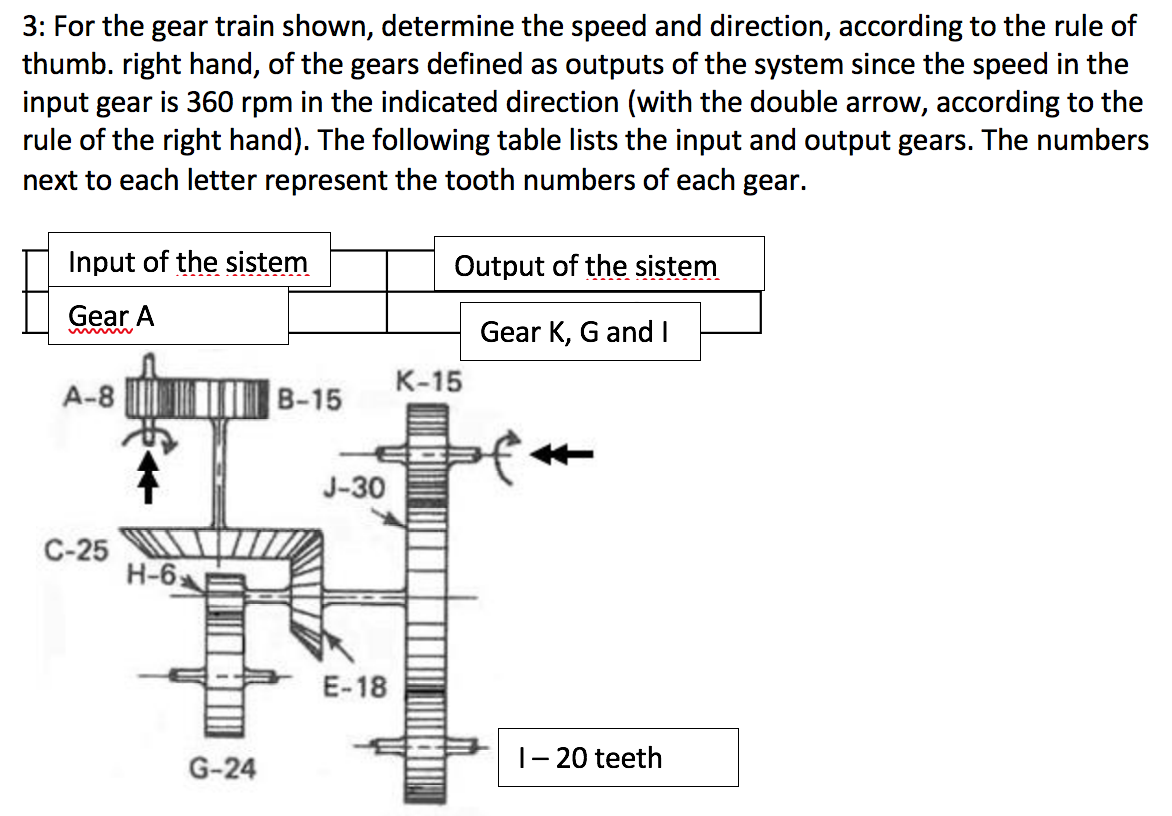 3: For the gear train shown, determine the speed and direction, according to the rule of thumb. right hand, of the gears defined as outputs of the system since the speed in the input gear is 360 rpm in the indicated direction (with the double arrow, according to the rule of the right hand). The following table lists the input and output gears. The numbers next to each letter represent the tooth numbers of each gear.

| Input of the sistem | Output of the sistem |
|---|---|
| Gear A | Gear K, G and I |

A-8
B-15
K-15
J-30
C-25
H-6
E-18
G-24
I – 20 teeth