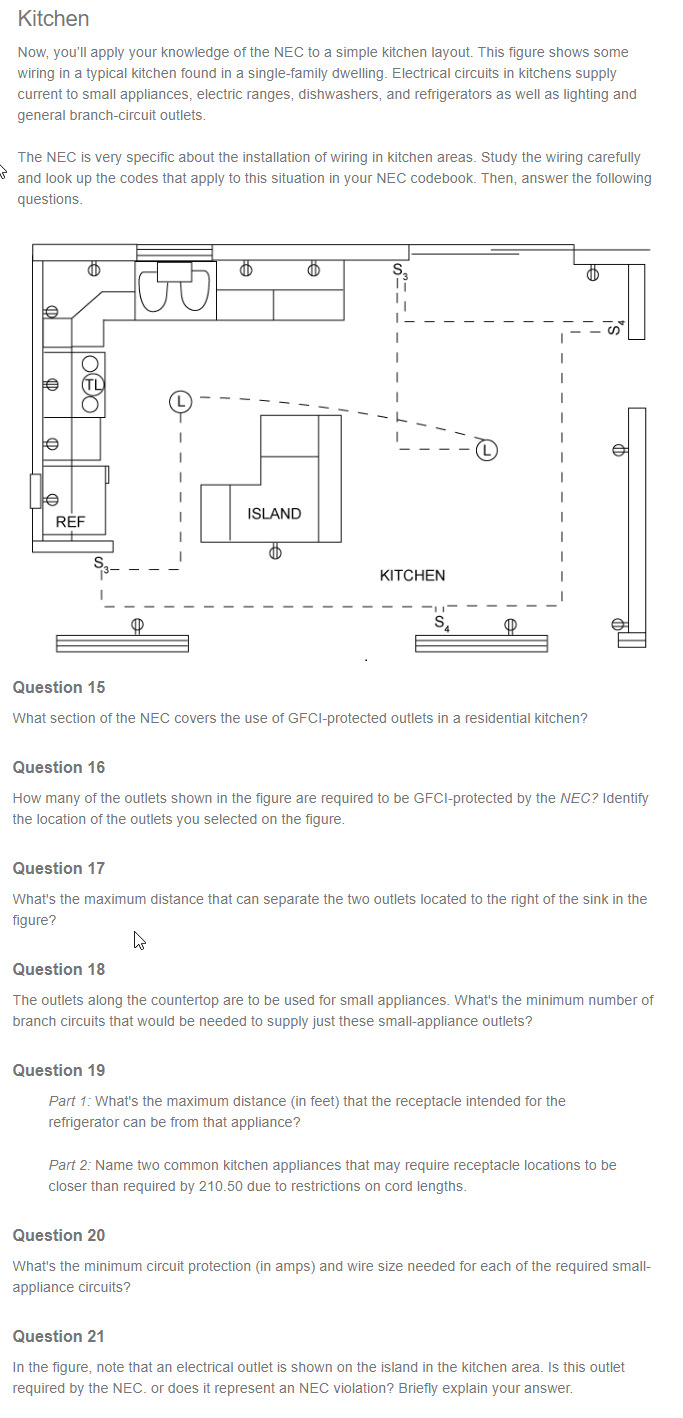 Kitchen

Now, you'll apply your knowledge of the NEC to a simple kitchen layout. This figure shows some wiring in a typical kitchen found in a single-family dwelling. Electrical circuits in kitchens supply current to small appliances, electric ranges, dishwashers, and refrigerators as well as lighting and general branch-circuit outlets.

The NEC is very specific about the installation of wiring in kitchen areas. Study the wiring carefully and look up the codes that apply to this situation in your NEC codebook. Then, answer the following questions.

$S_3$

$S_4$

TL

L

L

ISLAND

REF

$S_3$

KITCHEN

$S_4$

Question 15

What section of the NEC covers the use of GFCI-protected outlets in a residential kitchen?

Question 16

How many of the outlets shown in the figure are required to be GFCI-protected by the NEC? Identify the location of the outlets you selected on the figure.

Question 17

What's the maximum distance that can separate the two outlets located to the right of the sink in the figure?

Question 18

The outlets along the countertop are to be used for small appliances. What's the minimum number of branch circuits that would be needed to supply just these small-appliance outlets?

Question 19

Part 1: What's the maximum distance (in feet) that the receptacle intended for the refrigerator can be from that appliance?

Part 2: Name two common kitchen appliances that may require receptacle locations to be closer than required by 210.50 due to restrictions on cord lengths.

Question 20

What's the minimum circuit protection (in amps) and wire size needed for each of the required small-appliance circuits?

Question 21

In the figure, note that an electrical outlet is shown on the island in the kitchen area. Is this outlet required by the NEC. or does it represent an NEC violation? Briefly explain your answer.