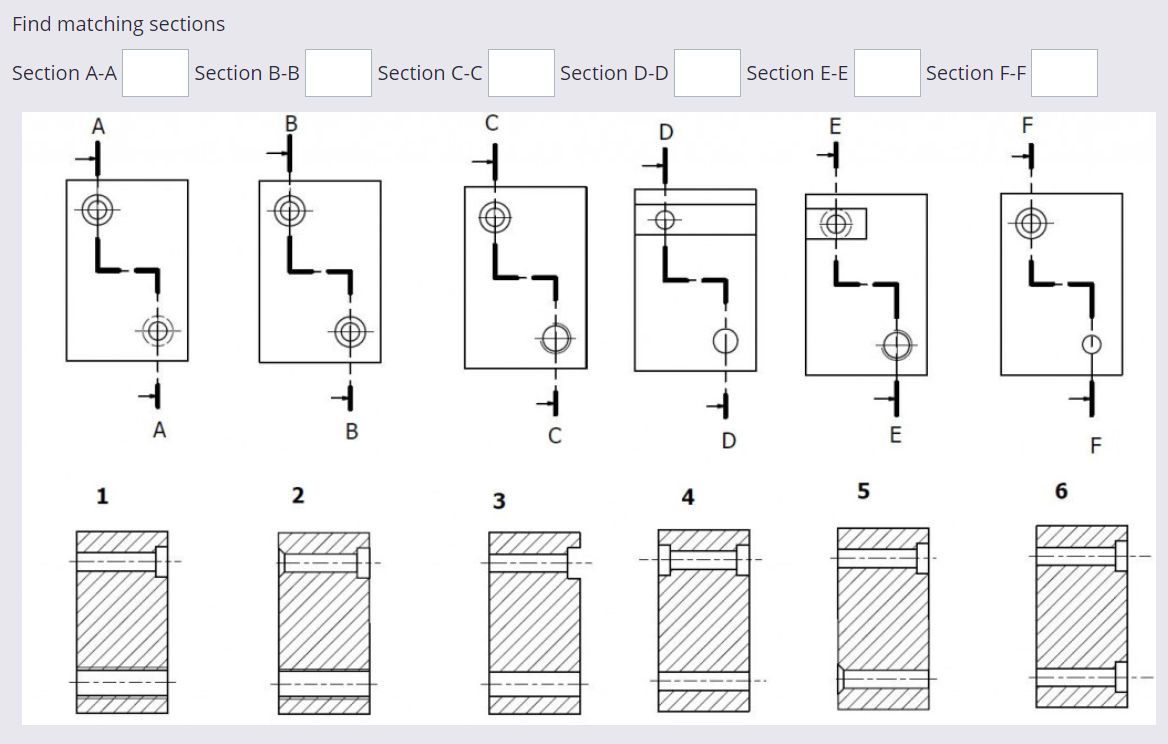 Find matching sections

Section A-A Section B-B Section C-C Section D-D Section E-E Section F-F

A B C D E F

A B C D E F

1 2 3 4 5 6