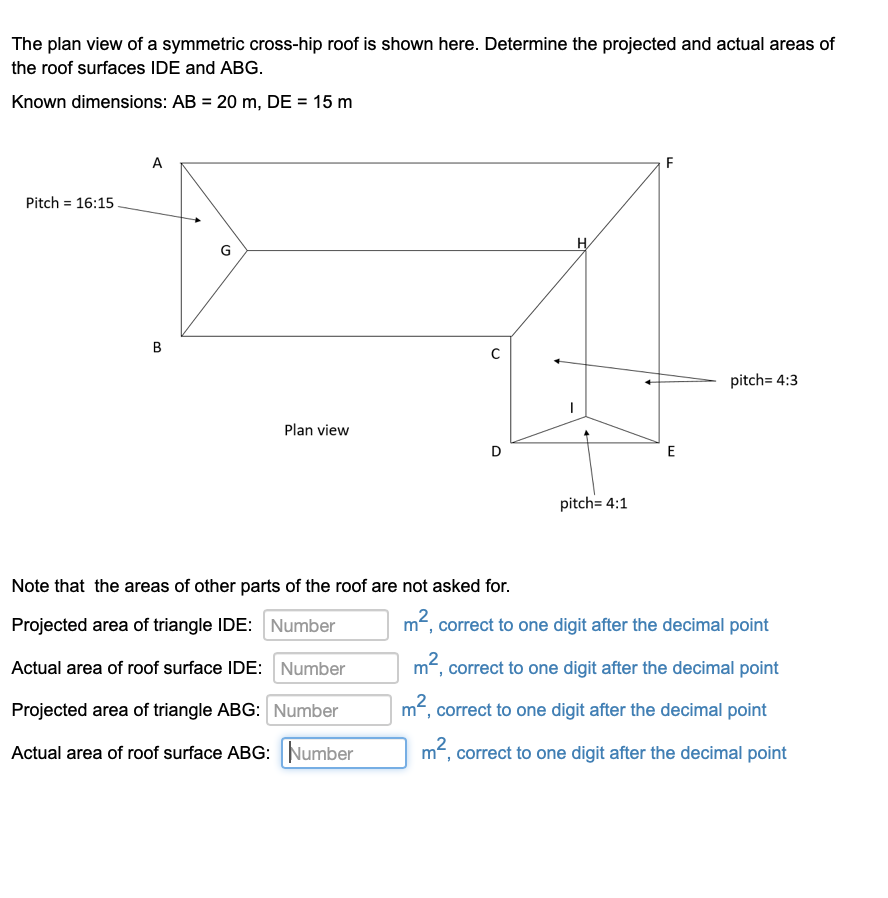 The plan view of a symmetric cross-hip roof is shown here. Determine the projected and actual areas of the roof surfaces IDE and ABG.

Known dimensions: AB = 20 m, DE = 15 m

A

F

Pitch = 16:15

G

H

B

C

pitch= 4:3

I

Plan view

D

E

pitch= 4:1

Note that the areas of other parts of the roof are not asked for.

Projected area of triangle IDE: Number $m^2$, correct to one digit after the decimal point

Actual area of roof surface IDE: Number $m^2$, correct to one digit after the decimal point

Projected area of triangle ABG: Number $m^2$, correct to one digit after the decimal point

Actual area of roof surface ABG: Number $m^2$, correct to one digit after the decimal point