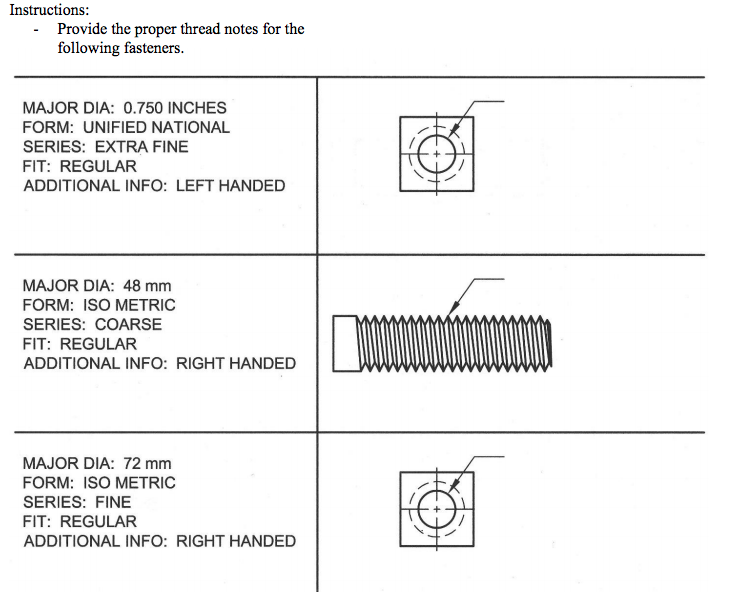 Instructions:
- Provide the proper thread notes for the following fasteners.

MAJOR DIA: 0.750 INCHES
FORM: UNIFIED NATIONAL
SERIES: EXTRA FINE
FIT: REGULAR
ADDITIONAL INFO: LEFT HANDED

MAJOR DIA: 48 mm
FORM: ISO METRIC
SERIES: COARSE
FIT: REGULAR
ADDITIONAL INFO: RIGHT HANDED

MAJOR DIA: 72 mm
FORM: ISO METRIC
SERIES: FINE
FIT: REGULAR
ADDITIONAL INFO: RIGHT HANDED