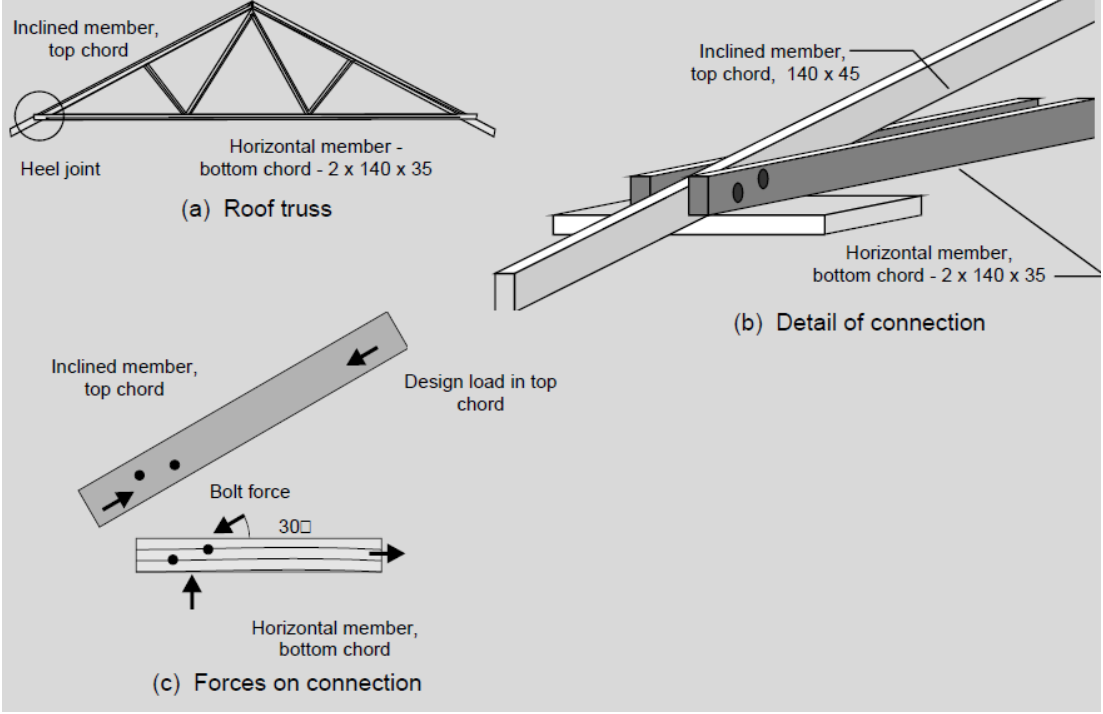 Inclined member, top chord

Heel joint

Horizontal member - bottom chord - 2 x 140 x 35

(a) Roof truss

Inclined member, top chord, 140 x 45

Horizontal member, bottom chord - 2 x 140 x 35

(b) Detail of connection

Inclined member, top chord

Design load in top chord

Bolt force

30□

Horizontal member, bottom chord

(c) Forces on connection