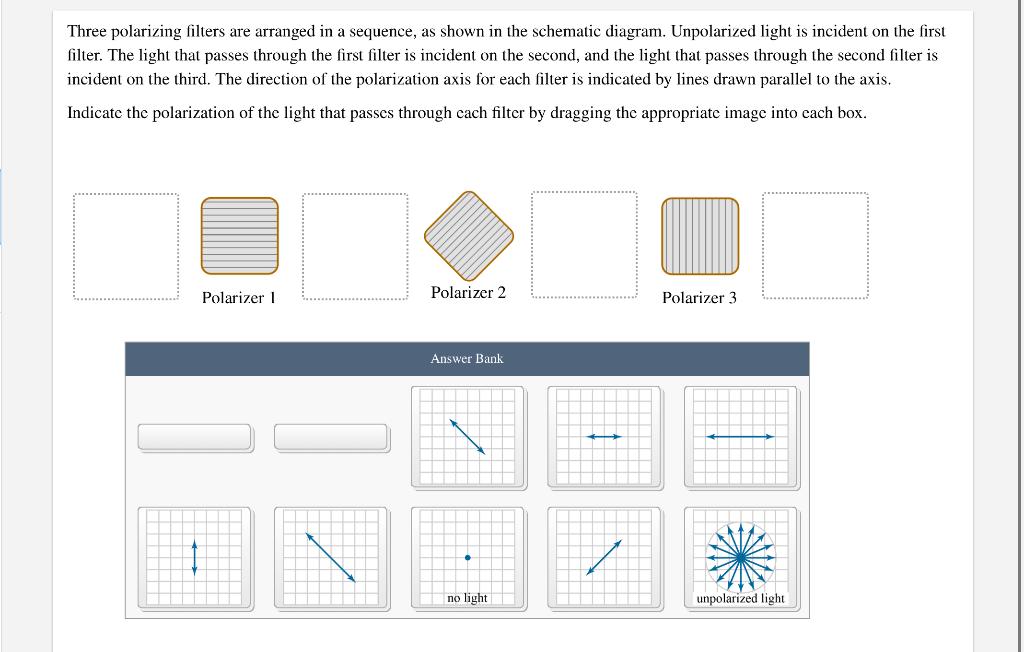 Three polarizing filters are arranged in a sequence, as shown in the schematic diagram. Unpolarized light is incident on the first filter. The light that passes through the first filter is incident on the second, and the light that passes through the second filter is incident on the third. The direction of the polarization axis for each filter is indicated by lines drawn parallel to the axis.

Indicate the polarization of the light that passes through each filter by dragging the appropriate image into each box.

Polarizer 1

Polarizer 2

Polarizer 3

Answer Bank

no light

unpolarized light