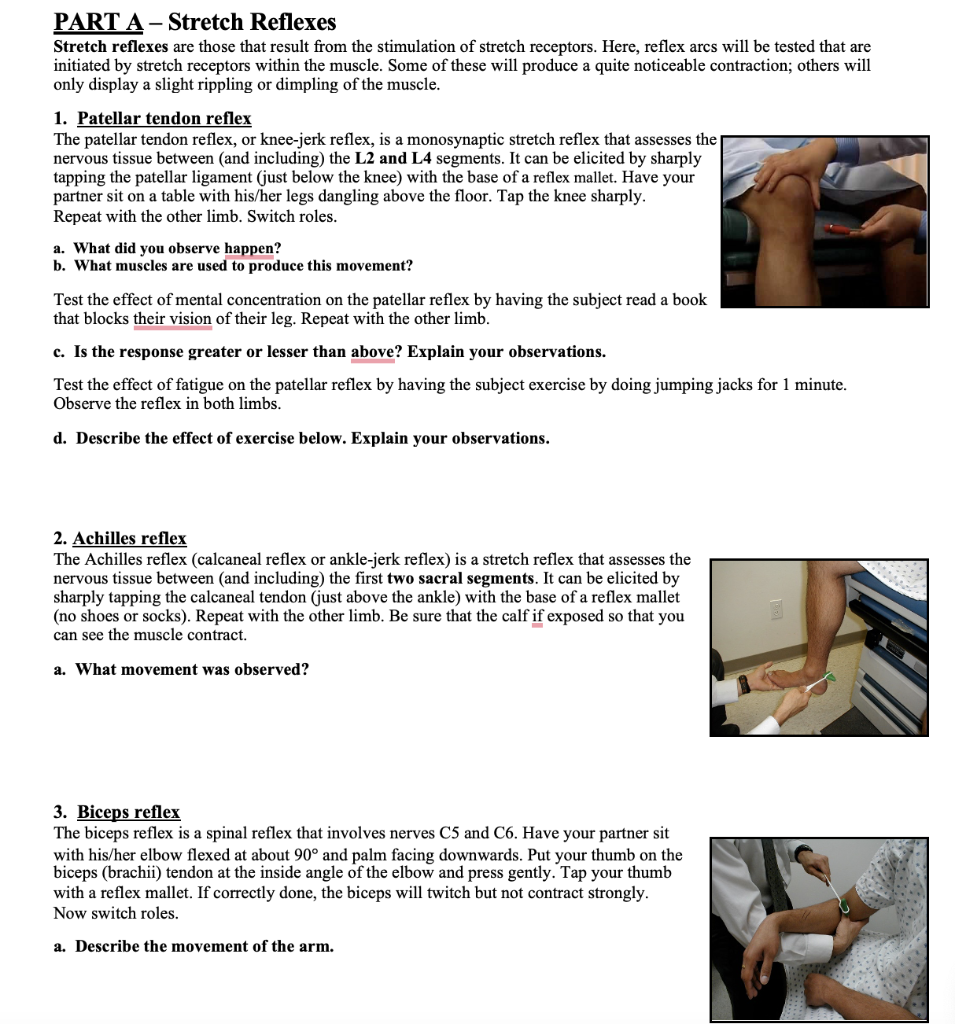 PART A – Stretch Reflexes

Stretch reflexes are those that result from the stimulation of stretch receptors. Here, reflex arcs will be tested that are initiated by stretch receptors within the muscle. Some of these will produce a quite noticeable contraction; others will only display a slight rippling or dimpling of the muscle.

1. Patellar tendon reflex
The patellar tendon reflex, or knee-jerk reflex, is a monosynaptic stretch reflex that assesses the nervous tissue between (and including) the L2 and L4 segments. It can be elicited by sharply tapping the patellar ligament (just below the knee) with the base of a reflex mallet. Have your partner sit on a table with his/her legs dangling above the floor. Tap the knee sharply. Repeat with the other limb. Switch roles.

a. What did you observe happen?
b. What muscles are used to produce this movement?

Test the effect of mental concentration on the patellar reflex by having the subject read a book that blocks their vision of their leg. Repeat with the other limb.

c. Is the response greater or lesser than above? Explain your observations.

Test the effect of fatigue on the patellar reflex by having the subject exercise by doing jumping jacks for 1 minute. Observe the reflex in both limbs.

d. Describe the effect of exercise below. Explain your observations.

2. Achilles reflex
The Achilles reflex (calcaneal reflex or ankle-jerk reflex) is a stretch reflex that assesses the nervous tissue between (and including) the first two sacral segments. It can be elicited by sharply tapping the calcaneal tendon (just above the ankle) with the base of a reflex mallet (no shoes or socks). Repeat with the other limb. Be sure that the calf if exposed so that you can see the muscle contract.

a. What movement was observed?

3. Biceps reflex
The biceps reflex is a spinal reflex that involves nerves C5 and C6. Have your partner sit with his/her elbow flexed at about 90° and palm facing downwards. Put your thumb on the biceps (brachii) tendon at the inside angle of the elbow and press gently. Tap your thumb with a reflex mallet. If correctly done, the biceps will twitch but not contract strongly. Now switch roles.

a. Describe the movement of the arm.