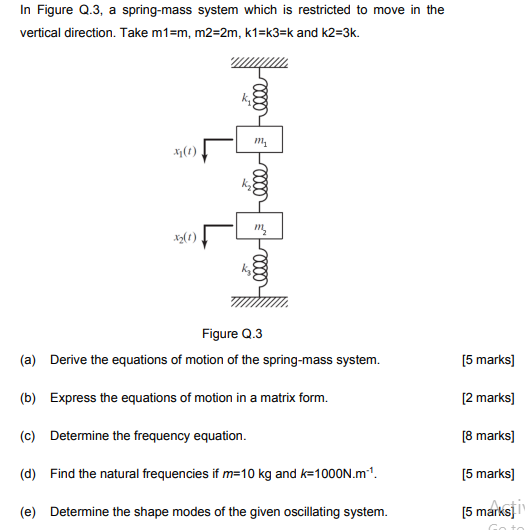 In Figure Q.3, a spring-mass system which is restricted to move in the vertical direction. Take m1=m, m2=2m, k1=k3=k and k2=3k.

$k_1$

$m_1$

$x_1(t)$

$k_2$

$m_2$

$x_2(t)$

$k_3$

Figure Q.3

(a) Derive the equations of motion of the spring-mass system. [5 marks]

(b) Express the equations of motion in a matrix form. [2 marks]

(c) Determine the frequency equation. [8 marks]

(d) Find the natural frequencies if $m$=10 kg and $k$=1000N.m$^{-1}$. [5 marks]

(e) Determine the shape modes of the given oscillating system. [5 marks]

Acti
Go to