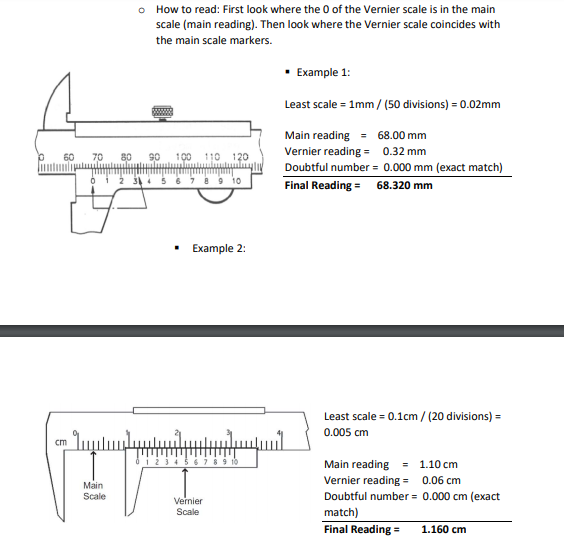 o How to read: First look where the 0 of the Vernier scale is in the main scale (main reading). Then look where the Vernier scale coincides with the main scale markers.

0 60 70 80 90 100 110 120
0 1 2 3 4 5 6 7 8 9 10

▪ Example 1:

Least scale = 1mm / (50 divisions) = 0.02mm

Main reading = 68.00 mm
Vernier reading = 0.32 mm
Doubtful number = 0.000 mm (exact match)
**Final Reading = 68.320 mm**

▪ Example 2:

cm 0 1 2 3 4
0 1 2 3 4 5 6 7 8 9 10
Main Scale
Vernier Scale

Least scale = 0.1cm / (20 divisions) = 0.005 cm

Main reading = 1.10 cm
Vernier reading = 0.06 cm
Doubtful number = 0.000 cm (exact match)
**Final Reading = 1.160 cm**