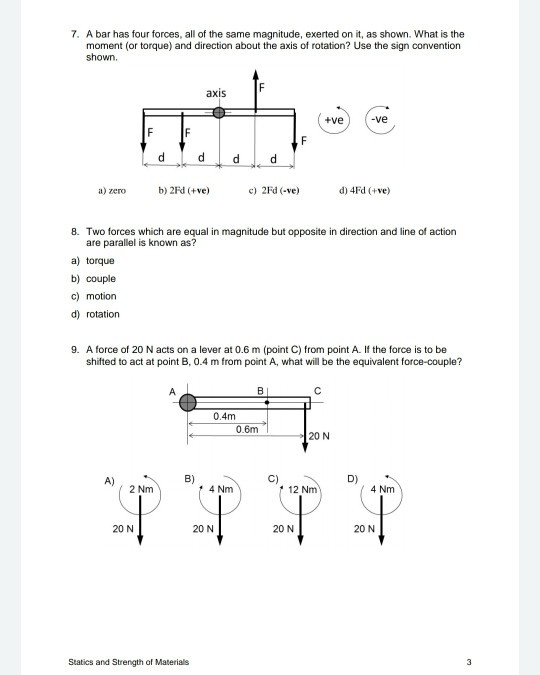 7. A bar has four forces, all of the same magnitude, exerted on it, as shown. What is the moment (or torque) and direction about the axis of rotation? Use the sign convention shown.

axis
F
F
F
F
+ve
-ve
d d d d

a) zero b) 2Fd (+ve) c) 2Fd (-ve) d) 4Fd (+ve)

8. Two forces which are equal in magnitude but opposite in direction and line of action are parallel is known as?

a) torque
b) couple
c) motion
d) rotation

9. A force of 20 N acts on a lever at 0.6 m (point C) from point A. If the force is to be shifted to act at point B, 0.4 m from point A, what will be the equivalent force-couple?

A
B
C
0.4m
0.6m
20 N

A) 2 Nm 20 N
B) 4 Nm 20 N
C) 12 Nm 20 N
D) 4 Nm 20 N

Statics and Strength of Materials

3