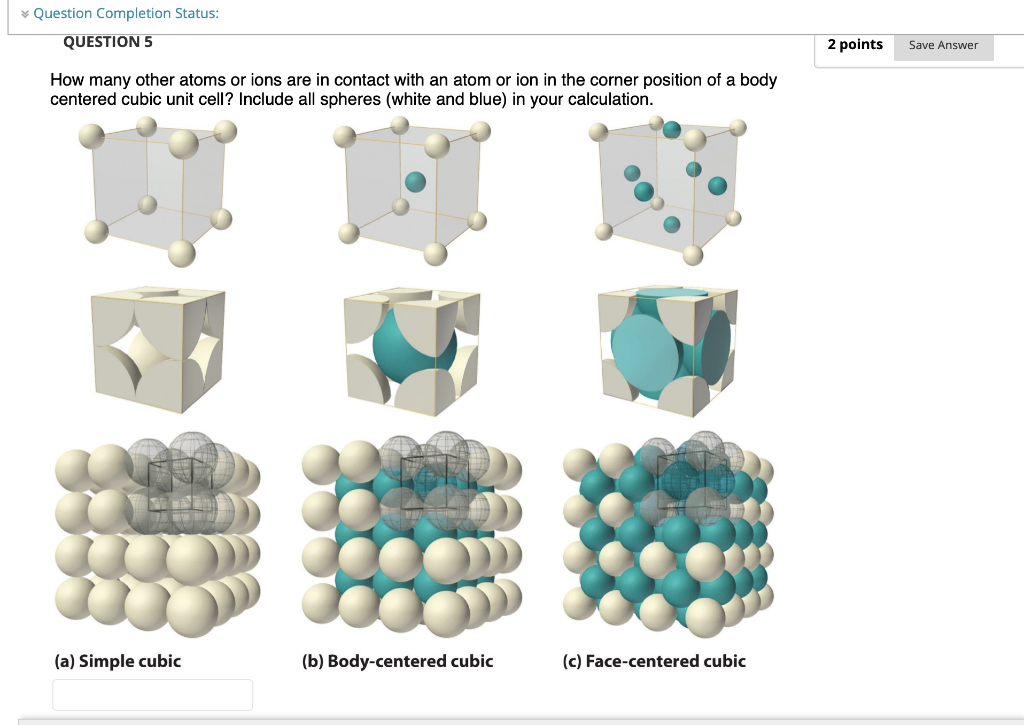 Question Completion Status:

QUESTION 5

2 points

Save Answer

How many other atoms or ions are in contact with an atom or ion in the corner position of a body centered cubic unit cell? Include all spheres (white and blue) in your calculation.

(a) Simple cubic

(b) Body-centered cubic

(c) Face-centered cubic