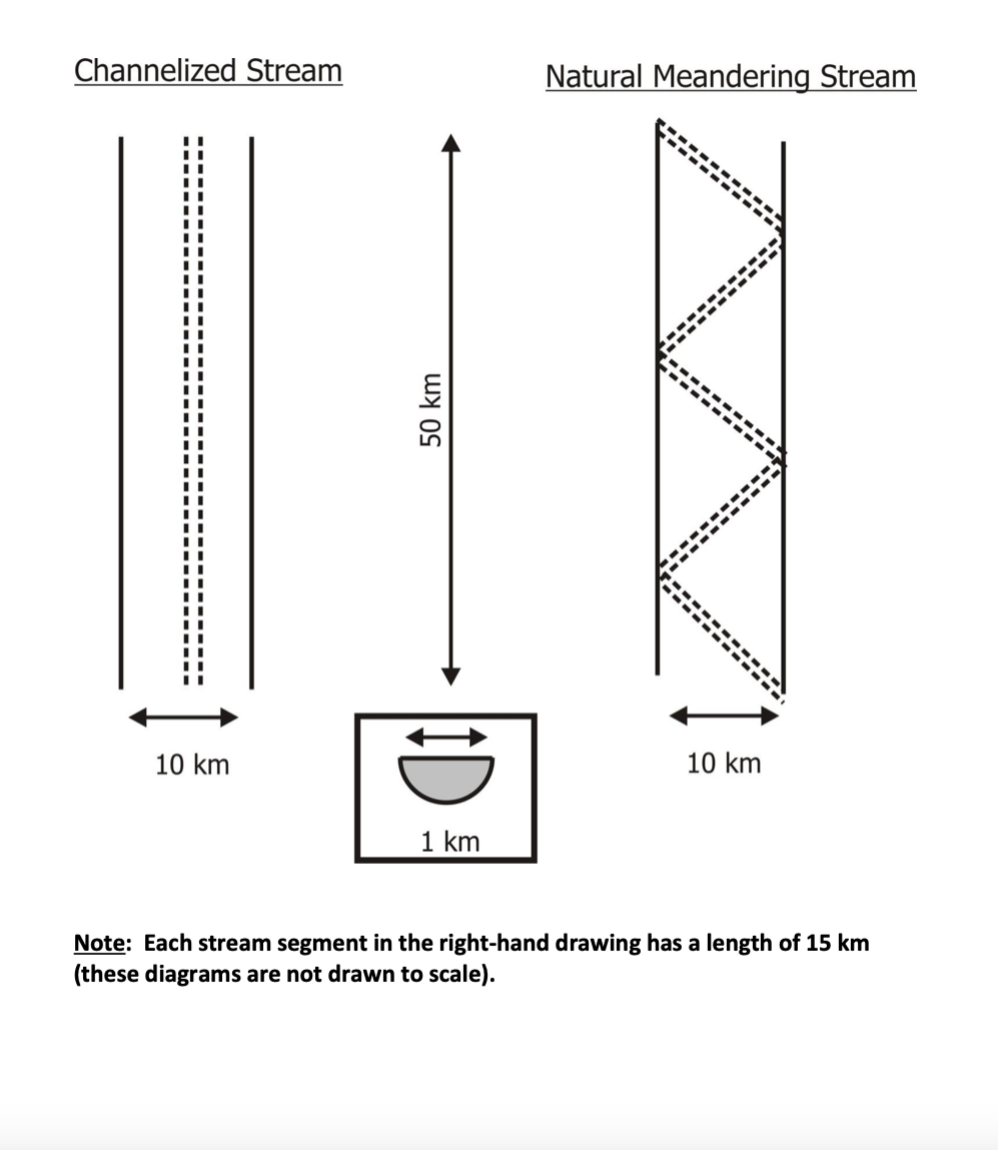 Channelized Stream

Natural Meandering Stream

50 km

10 km

1 km

10 km

Note: Each stream segment in the right-hand drawing has a length of 15 km (these diagrams are not drawn to scale).