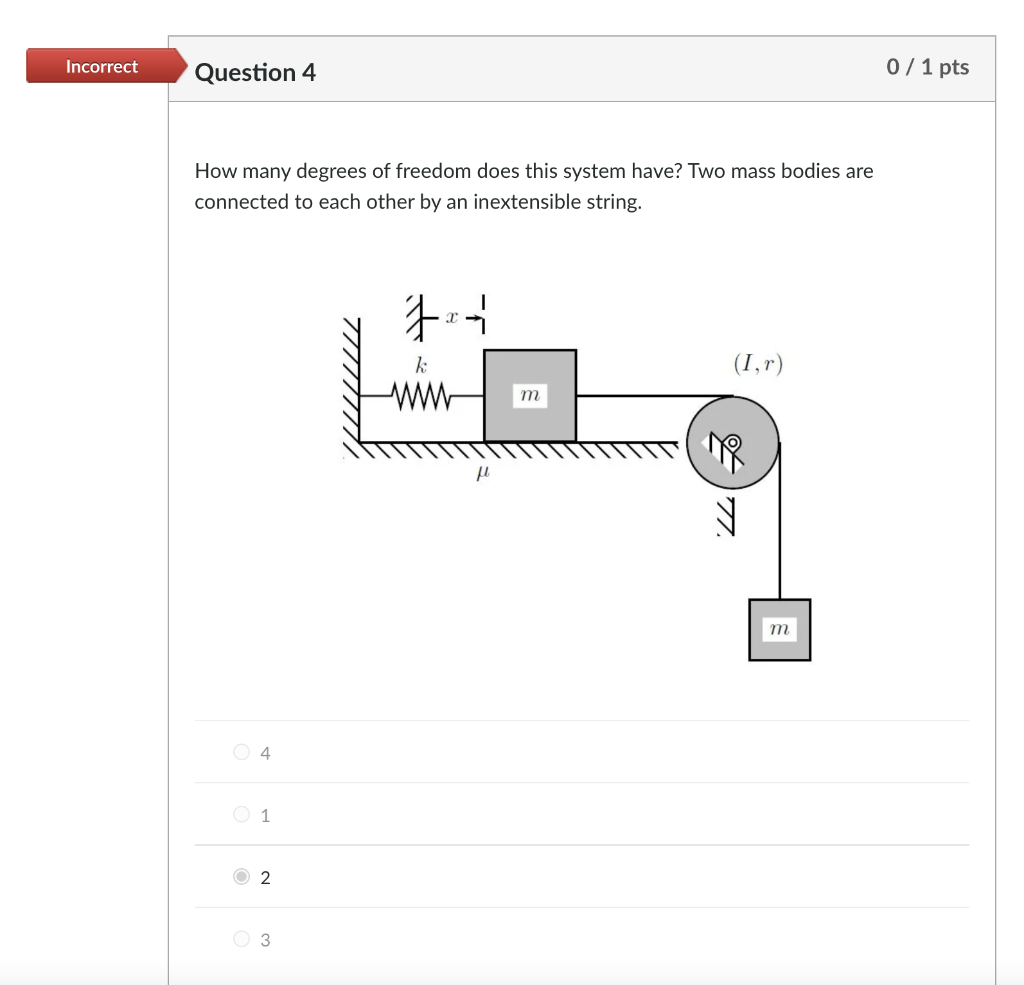 Incorrect

Question 4

0 / 1 pts

How many degrees of freedom does this system have? Two mass bodies are connected to each other by an inextensible string.

$x$

$k$

$m$

$(I, r)$

$\mu$

$m$

4

1

2

3