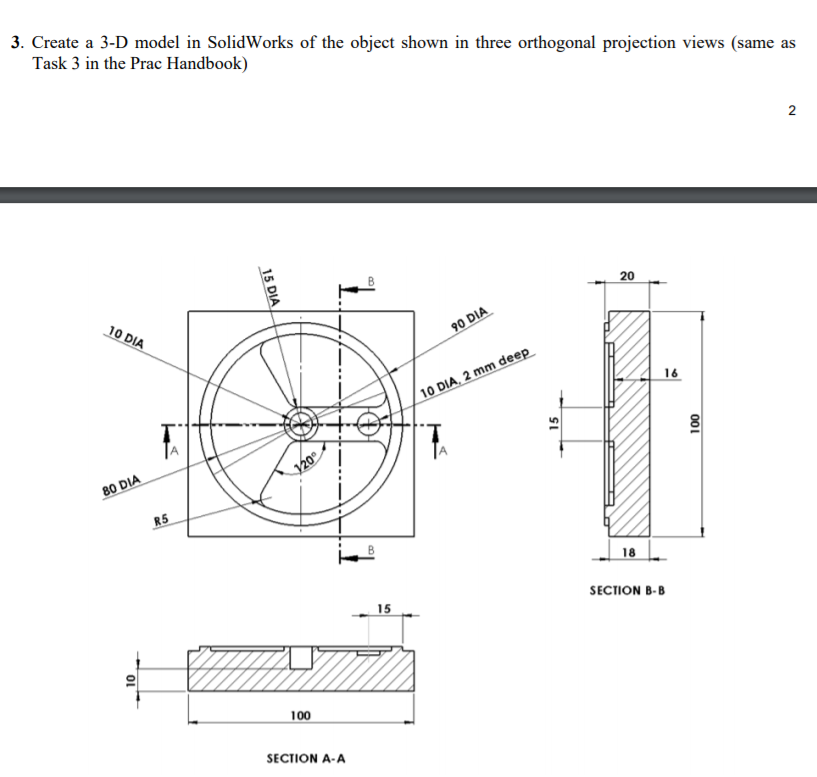 3. Create a 3-D model in SolidWorks of the object shown in three orthogonal projection views (same as Task 3 in the Prac Handbook)

2

15 DIA
B
10 DIA
90 DIA
10 DIA, 2 mm deep
A
A
120°
80 DIA
R5
B

20
16
15
100
18
SECTION B-B

15
10
100
SECTION A-A