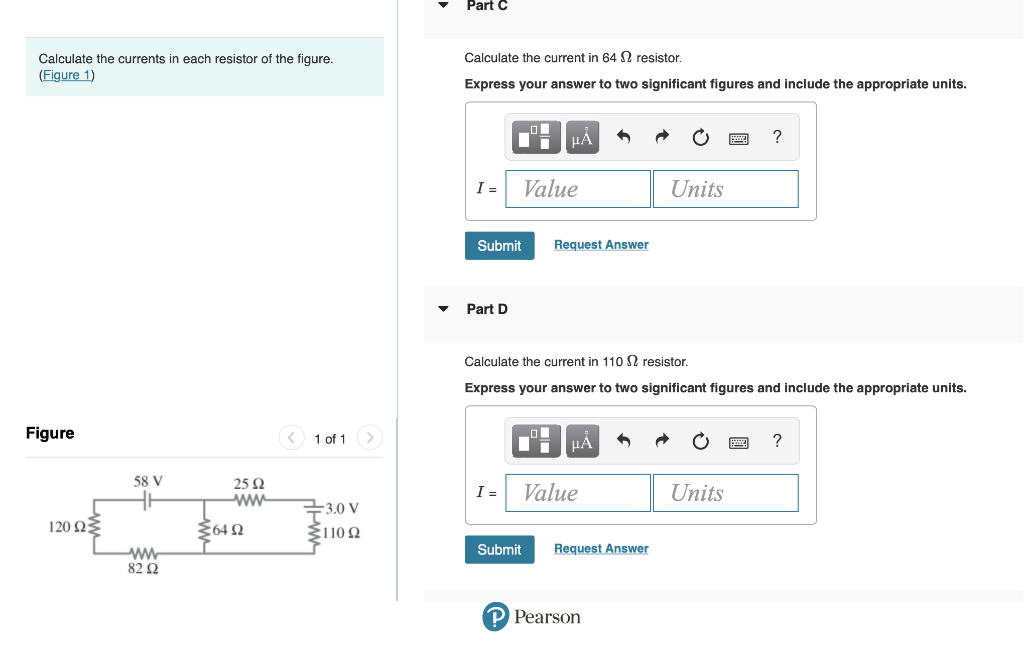 Calculate the currents in each resistor of the figure.
(Figure 1)

Figure

1 of 1

58 V
25 Ω
3.0 V
120 Ω
64 Ω
110 Ω
82 Ω

Part C

Calculate the current in 64 Ω resistor.

Express your answer to two significant figures and include the appropriate units.

μÅ ?

$I$ = Value Units

Submit Request Answer

Part D

Calculate the current in 110 Ω resistor.

Express your answer to two significant figures and include the appropriate units.

μÅ ?

$I$ = Value Units

Submit Request Answer

Pearson