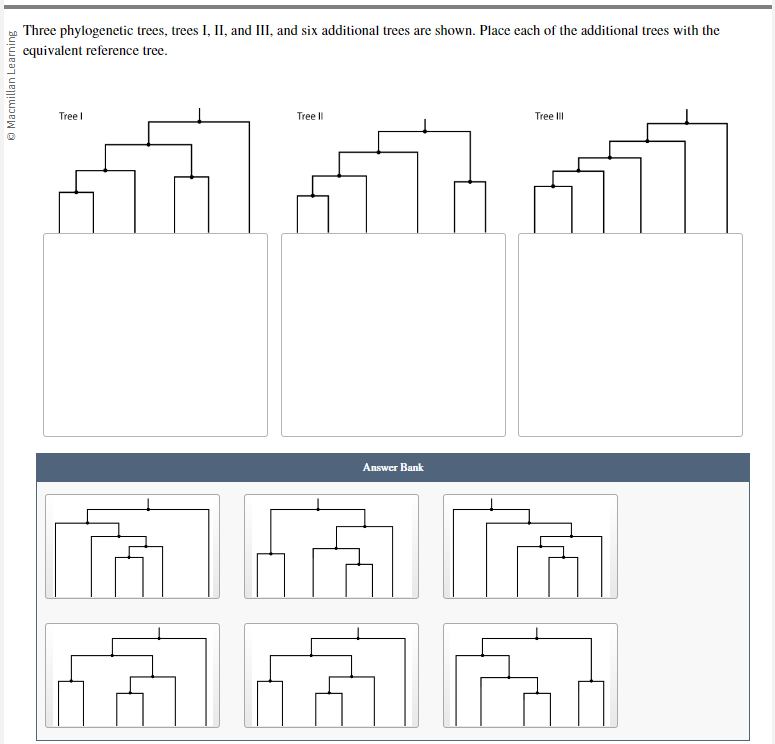 © Macmillan Learning

Three phylogenetic trees, trees I, II, and III, and six additional trees are shown. Place each of the additional trees with the equivalent reference tree.

Tree I

Tree II

Tree III

Answer Bank