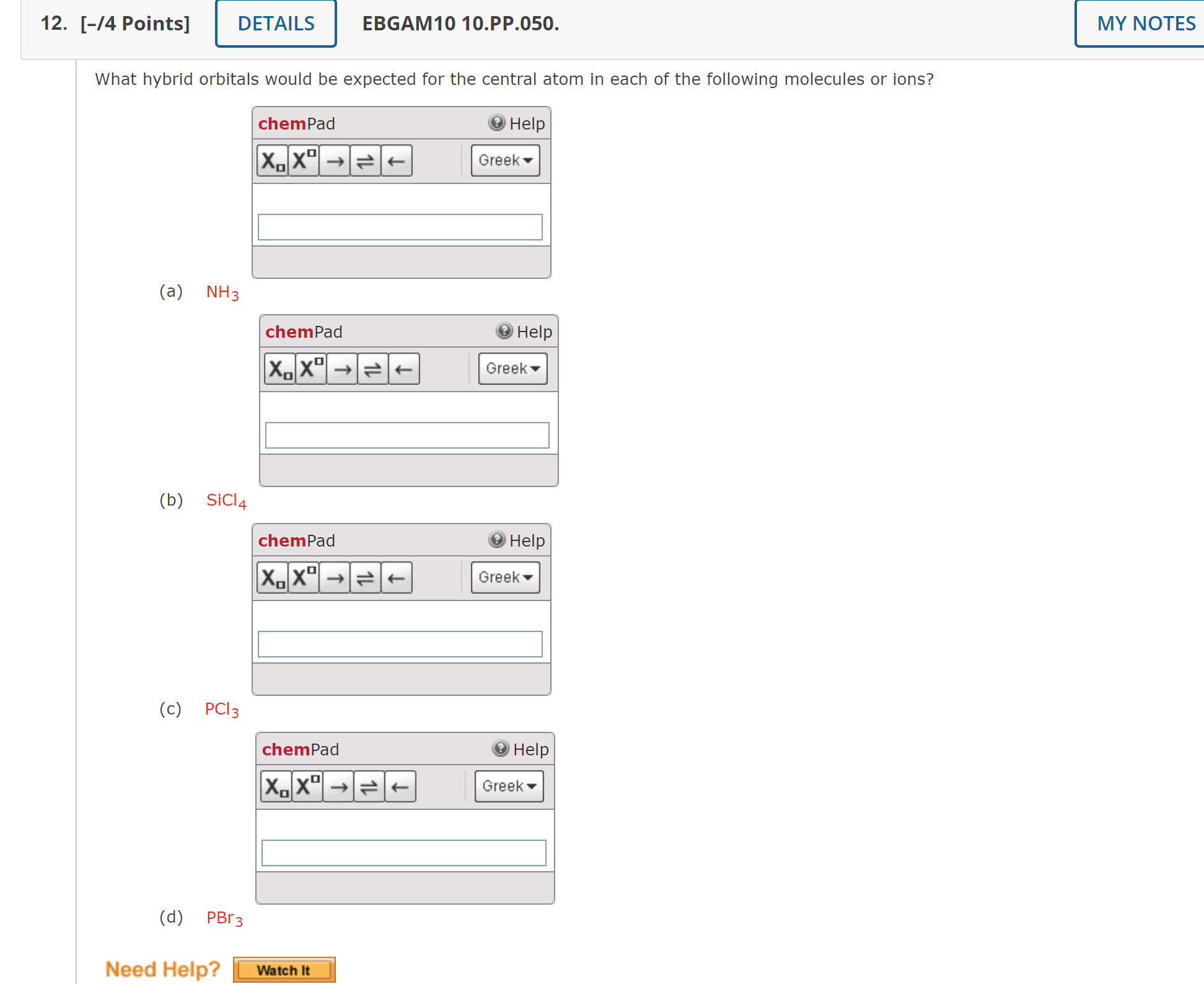 12. [–/4 Points] DETAILS EBGAM10 10.PP.050. MY NOTES

What hybrid orbitals would be expected for the central atom in each of the following molecules or ions?

chemPad Help

$X_{\square}$ $X^{\square}$ → ⇌ ← Greek

(a) $NH_3$

chemPad Help

$X_{\square}$ $X^{\square}$ → ⇌ ← Greek

(b) $SiCl_4$

chemPad Help

$X_{\square}$ $X^{\square}$ → ⇌ ← Greek

(c) $PCl_3$

chemPad Help

$X_{\square}$ $X^{\square}$ → ⇌ ← Greek

(d) $PBr_3$

Need Help? Watch It