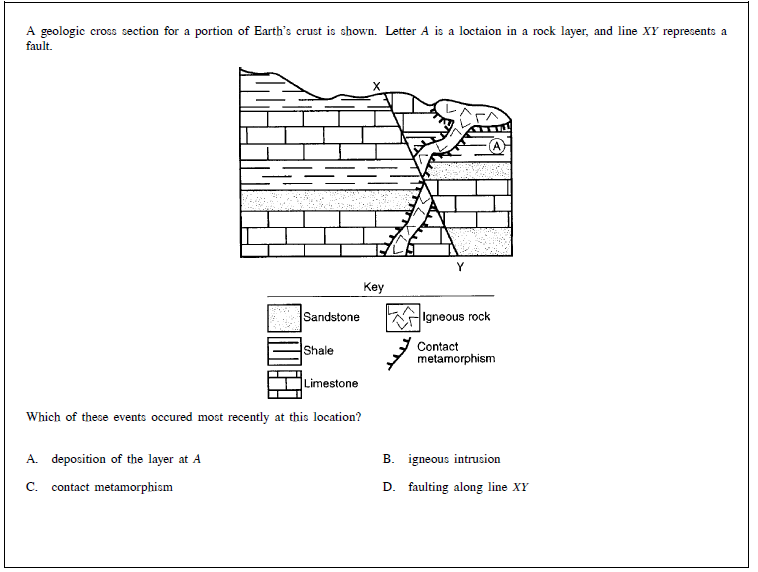 A geologic cross section for a portion of Earth's crust is shown. Letter $A$ is a loctaion in a rock layer, and line $XY$ represents a fault.

X

A

Y

Key

Sandstone

Shale

Limestone

Igneous rock

Contact metamorphism

Which of these events occured most recently at this location?

A. deposition of the layer at $A$

B. igneous intrusion

C. contact metamorphism

D. faulting along line $XY$