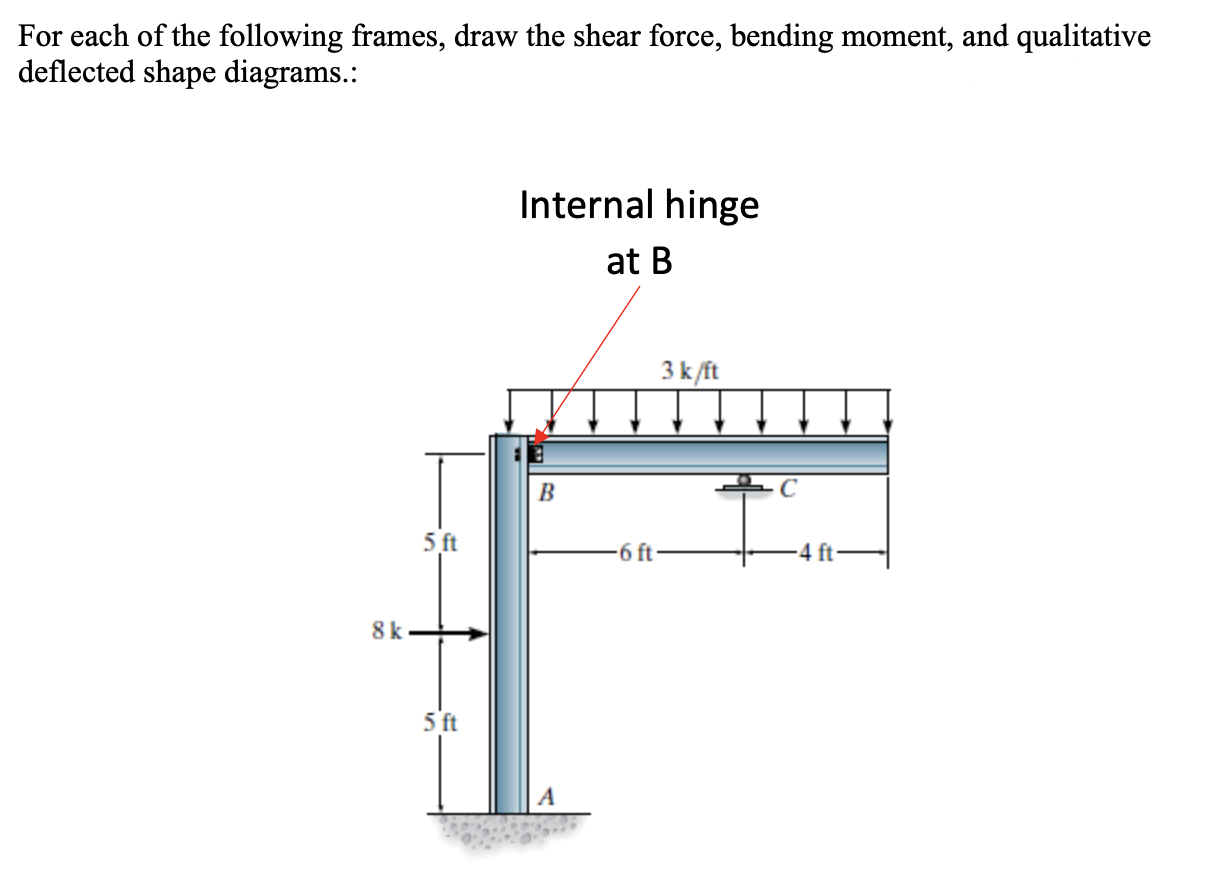 For each of the following frames, draw the shear force, bending moment, and qualitative deflected shape diagrams.:

Internal hinge at B

3 k/ft

B

C

5 ft

6 ft

4 ft

8 k

5 ft

A