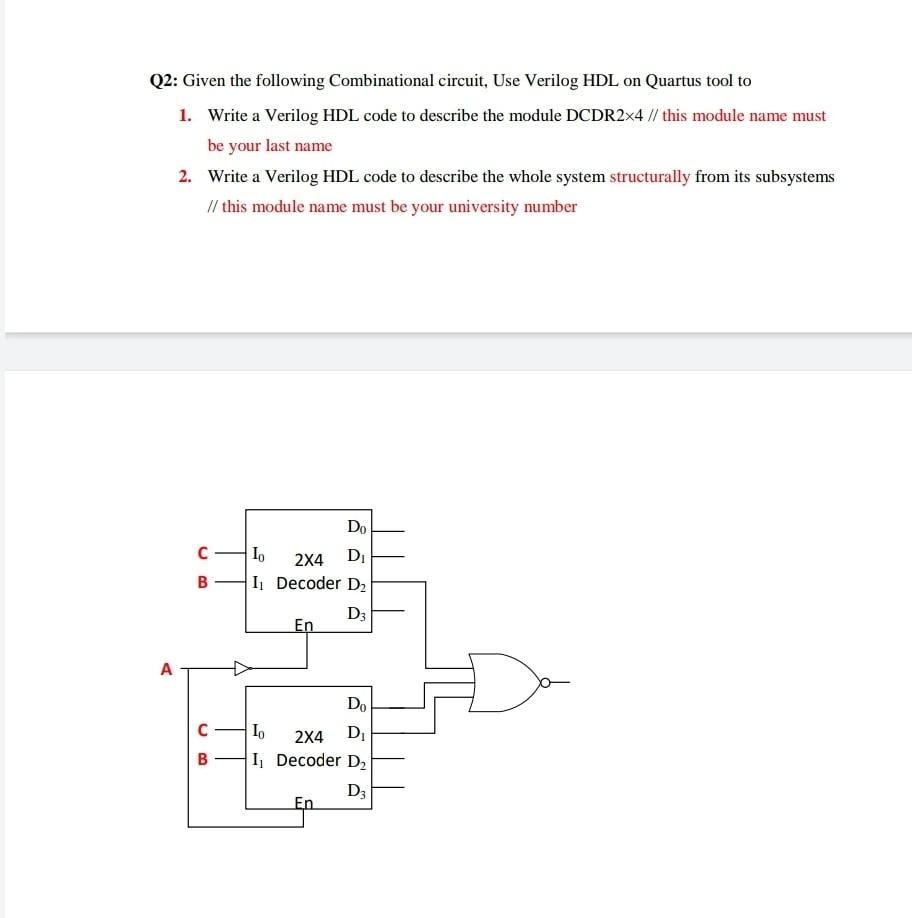 Q2: Given the following Combinational circuit, Use Verilog HDL on Quartus tool to

1. Write a Verilog HDL code to describe the module DCDR2×4 // this module name must be your last name

2. Write a Verilog HDL code to describe the whole system structurally from its subsystems // this module name must be your university number

$D_0$
C $I_0$ 2X4 $D_1$
B $I_1$ Decoder $D_2$
$D_3$
En

A

$D_0$
C $I_0$ 2X4 $D_1$
B $I_1$ Decoder $D_2$
$D_3$
En