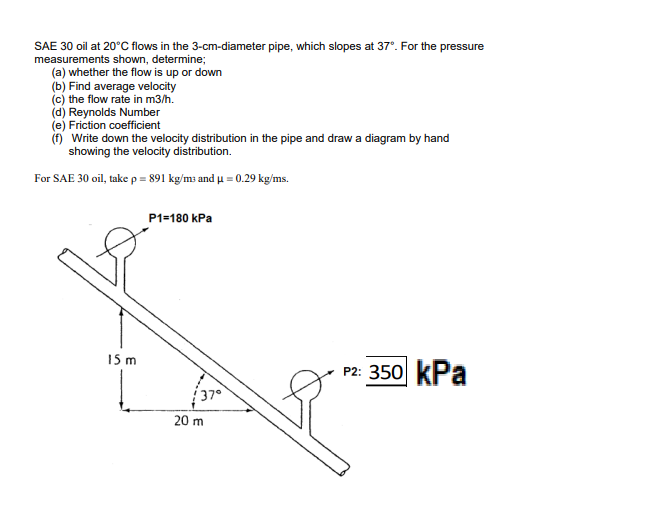 SAE 30 oil at 20°C flows in the 3-cm-diameter pipe, which slopes at 37°. For the pressure measurements shown, determine;
(a) whether the flow is up or down
(b) Find average velocity
(c) the flow rate in m3/h.
(d) Reynolds Number
(e) Friction coefficient
(f) Write down the velocity distribution in the pipe and draw a diagram by hand showing the velocity distribution.

For SAE 30 oil, take ρ = 891 kg/m3 and μ = 0.29 kg/ms.

P1=180 kPa

15 m

37°

20 m

P2: 350 kPa