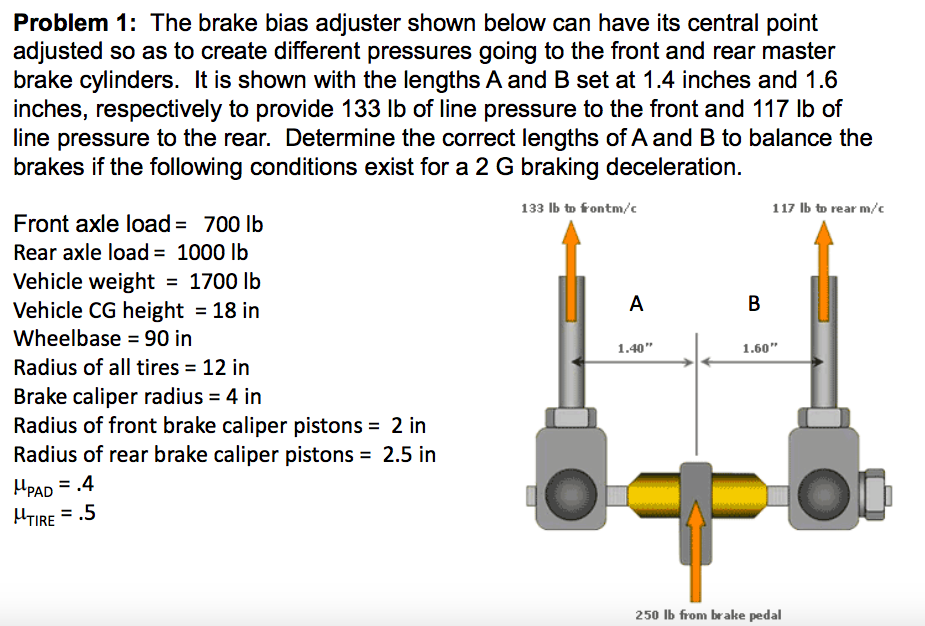 **Problem 1:** The brake bias adjuster shown below can have its central point adjusted so as to create different pressures going to the front and rear master brake cylinders. It is shown with the lengths A and B set at 1.4 inches and 1.6 inches, respectively to provide 133 lb of line pressure to the front and 117 lb of line pressure to the rear. Determine the correct lengths of A and B to balance the brakes if the following conditions exist for a 2 G braking deceleration.

Front axle load = 700 lb
Rear axle load = 1000 lb
Vehicle weight = 1700 lb
Vehicle CG height = 18 in
Wheelbase = 90 in
Radius of all tires = 12 in
Brake caliper radius = 4 in
Radius of front brake caliper pistons = 2 in
Radius of rear brake caliper pistons = 2.5 in
$\mu_{PAD}$ = .4
$\mu_{TIRE}$ = .5

133 lb to frontm/c
117 lb to rear m/c
A
B
1.40"
1.60"
250 lb from brake pedal