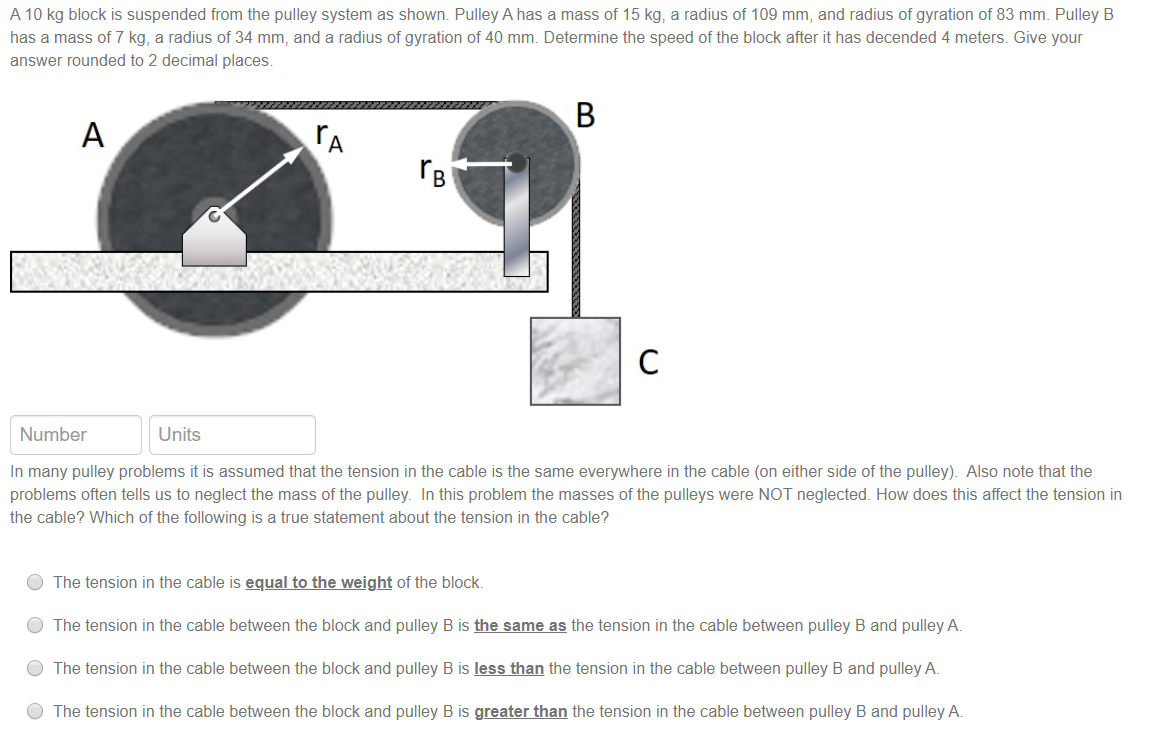 A 10 kg block is suspended from the pulley system as shown. Pulley A has a mass of 15 kg, a radius of 109 mm, and radius of gyration of 83 mm. Pulley B has a mass of 7 kg, a radius of 34 mm, and a radius of gyration of 40 mm. Determine the speed of the block after it has decended 4 meters. Give your answer rounded to 2 decimal places.

A
$r_A$
$r_B$
B
C

Number
Units

In many pulley problems it is assumed that the tension in the cable is the same everywhere in the cable (on either side of the pulley). Also note that the problems often tells us to neglect the mass of the pulley. In this problem the masses of the pulleys were NOT neglected. How does this affect the tension in the cable? Which of the following is a true statement about the tension in the cable?

The tension in the cable is equal to the weight of the block.

The tension in the cable between the block and pulley B is the same as the tension in the cable between pulley B and pulley A.

The tension in the cable between the block and pulley B is less than the tension in the cable between pulley B and pulley A.

The tension in the cable between the block and pulley B is greater than the tension in the cable between pulley B and pulley A.