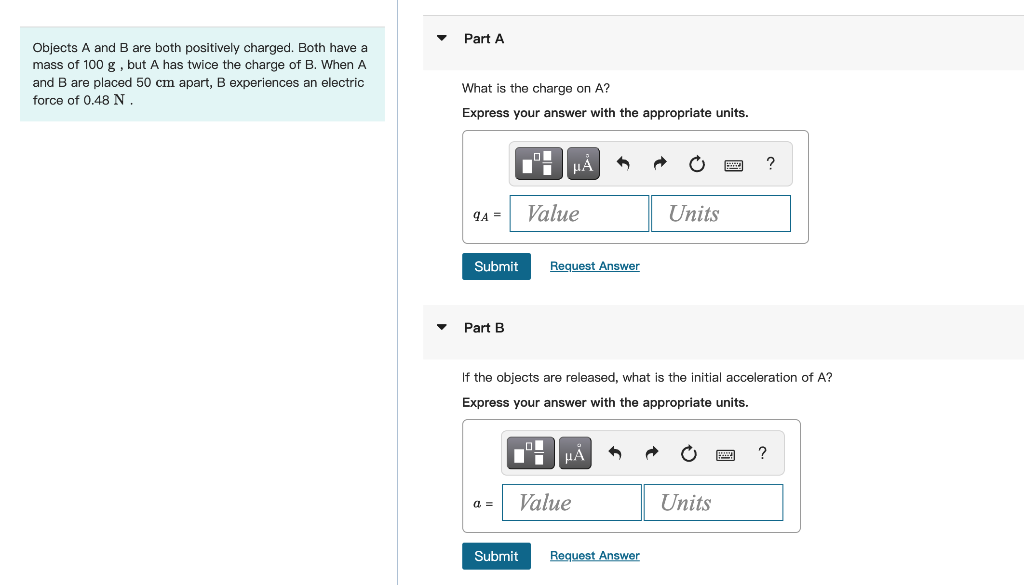 Objects A and B are both positively charged. Both have a mass of 100 g , but A has twice the charge of B. When A and B are placed 50 cm apart, B experiences an electric force of 0.48 N .

Part A

What is the charge on A?

Express your answer with the appropriate units.

μÅ ?

$q_A$ = Value Units

Submit Request Answer

Part B

If the objects are released, what is the initial acceleration of A?

Express your answer with the appropriate units.

μÅ ?

$a$ = Value Units

Submit Request Answer