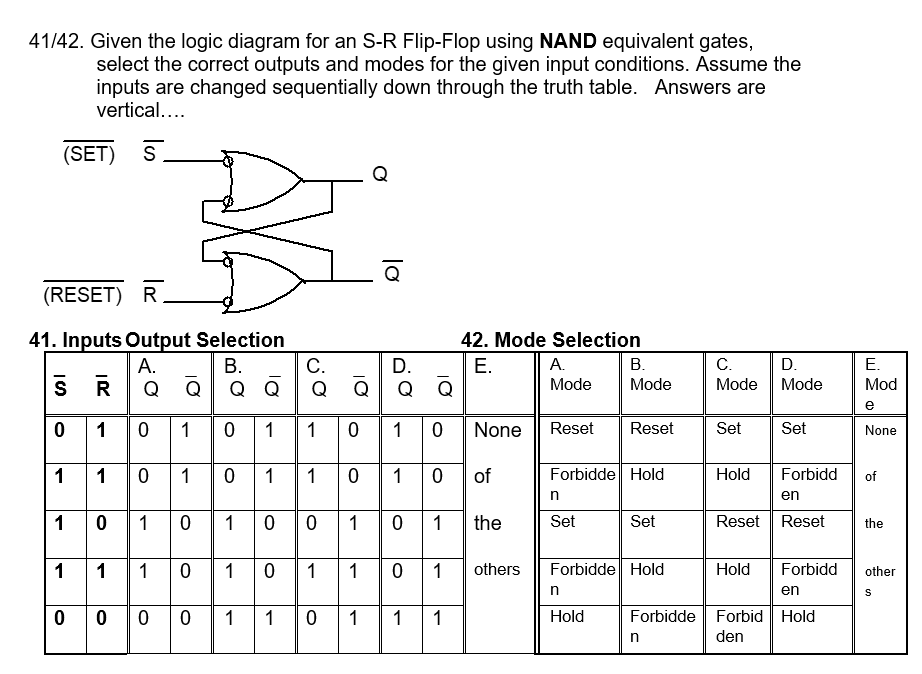 41/42. Given the logic diagram for an S-R Flip-Flop using **NAND** equivalent gates, select the correct outputs and modes for the given input conditions. Assume the inputs are changed sequentially down through the truth table. Answers are vertical….

$\overline{(SET)}$ $\overline{S}$

Q

$\overline{Q}$

$\overline{(RESET)}$ $\overline{R}$

**41. Inputs Output Selection**

| $\overline{S}$ | $\overline{R}$ | A. Q | $\overline{Q}$ | B. Q | $\overline{Q}$ | C. Q | $\overline{Q}$ | D. Q | $\overline{Q}$ | E. |
|---|---|---|---|---|---|---|---|---|---|---|
| 0 | 1 | 0 | 1 | 0 | 1 | 1 | 0 | 1 | 0 | None |
| 1 | 1 | 0 | 1 | 0 | 1 | 1 | 0 | 1 | 0 | of |
| 1 | 0 | 1 | 0 | 1 | 0 | 0 | 1 | 0 | 1 | the |
| 1 | 1 | 1 | 0 | 1 | 0 | 1 | 1 | 0 | 1 | others |
| 0 | 0 | 0 | 0 | 1 | 1 | 0 | 1 | 1 | 1 | |

**42. Mode Selection**

| A. Mode | B. Mode | C. Mode | D. Mode | E. Mode |
|---|---|---|---|---|
| Reset | Reset | Set | Set | None |
| Forbidden | Hold | Hold | Forbidden | of |
| Set | Set | Reset | Reset | the |
| Forbidden | Hold | Hold | Forbidden | others |
| Hold | Forbidden | Forbidden | Hold | |