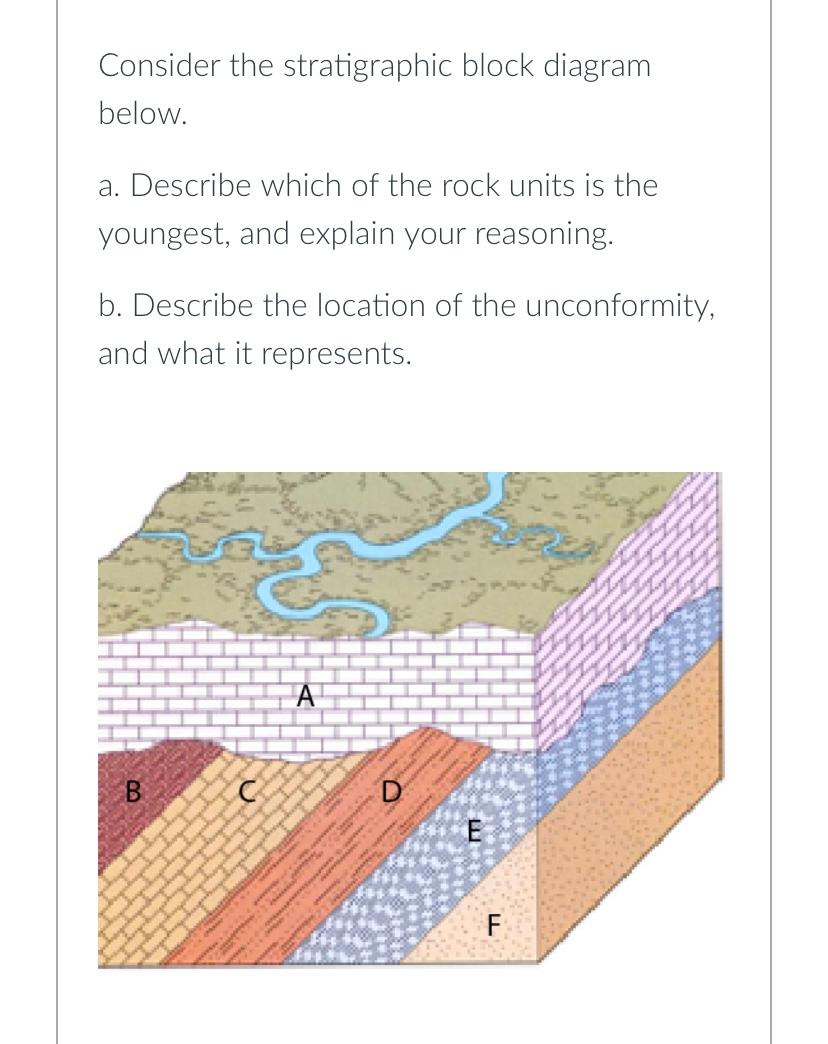 Consider the stratigraphic block diagram below.

a. Describe which of the rock units is the youngest, and explain your reasoning.

b. Describe the location of the unconformity, and what it represents.

A

B

C

D

E

F