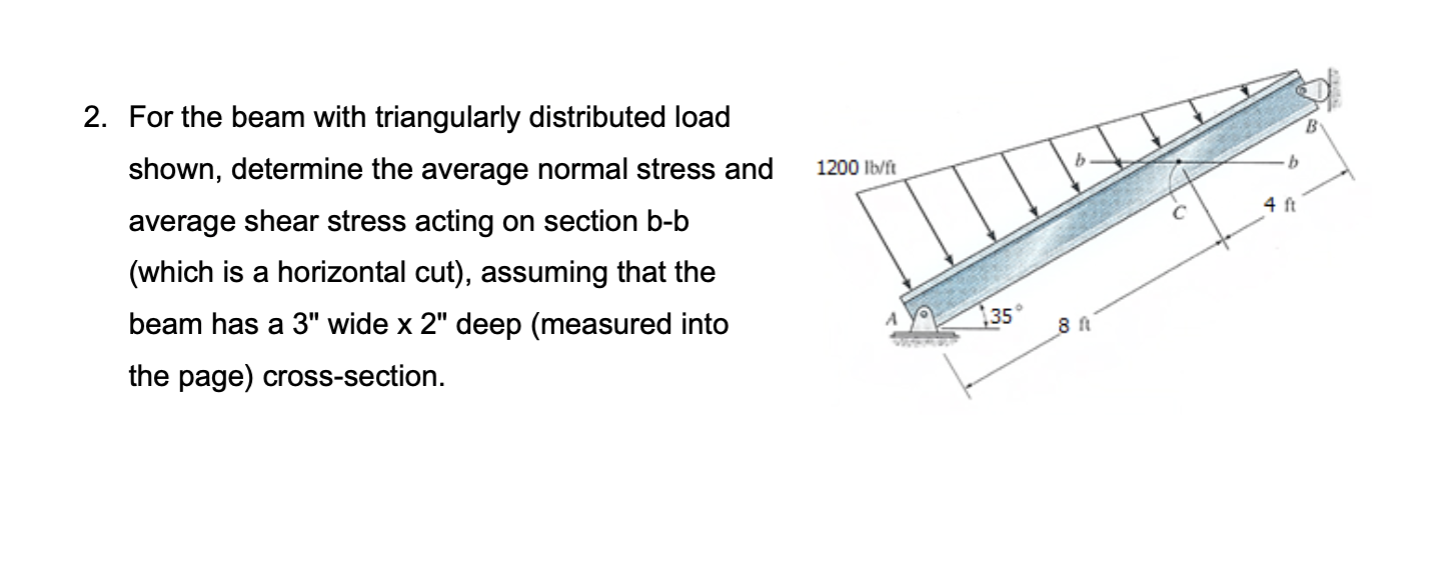 2. For the beam with triangularly distributed load shown, determine the average normal stress and average shear stress acting on section b-b (which is a horizontal cut), assuming that the beam has a 3" wide x 2" deep (measured into the page) cross-section.

1200 lb/ft
b
b
B
C
4 ft
A
35°
8 ft