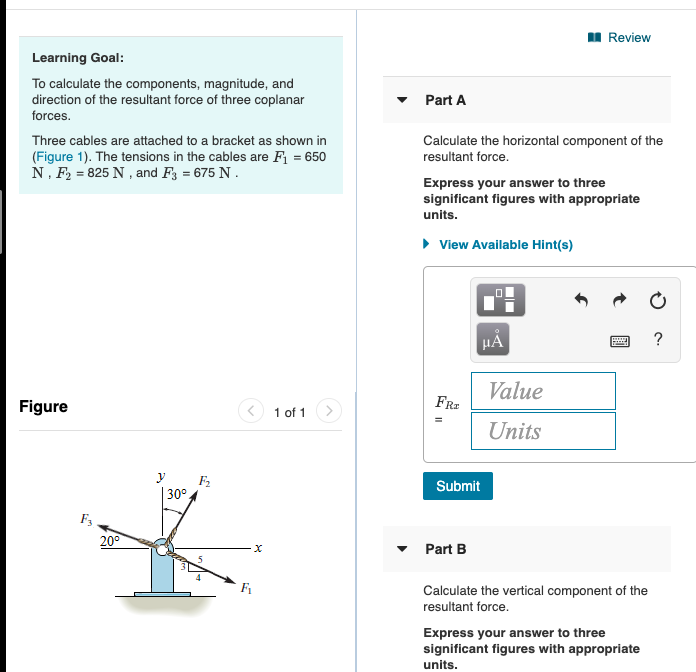 Learning Goal:

To calculate the components, magnitude, and direction of the resultant force of three coplanar forces.

Three cables are attached to a bracket as shown in (Figure 1). The tensions in the cables are $F_1$ = 650 N , $F_2$ = 825 N , and $F_3$ = 675 N .

Figure

1 of 1

$y$
$F_2$
30°
$F_3$
20°
$x$
3
5
4
$F_1$

Review

Part A

Calculate the horizontal component of the resultant force.

Express your answer to three significant figures with appropriate units.

View Available Hint(s)

μÅ

?

$F_{Rx}$ =

Value

Units

Submit

Part B

Calculate the vertical component of the resultant force.

Express your answer to three significant figures with appropriate units.