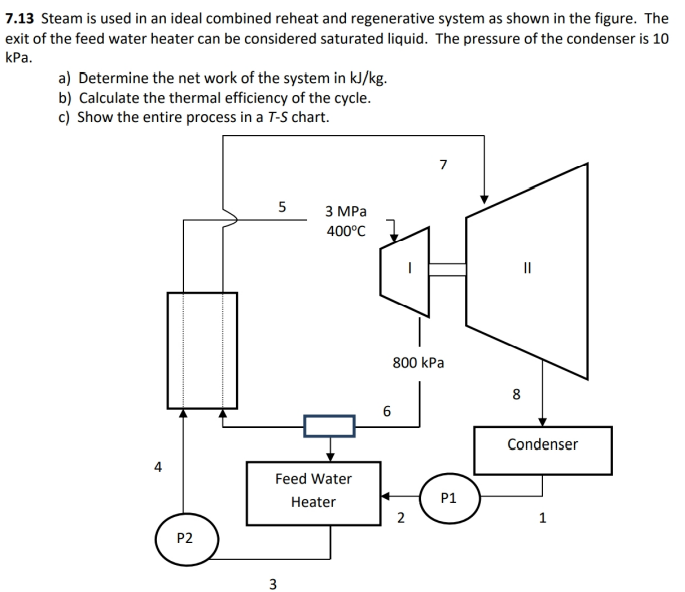 **7.13** Steam is used in an ideal combined reheat and regenerative system as shown in the figure. The exit of the feed water heater can be considered saturated liquid. The pressure of the condenser is 10 kPa.

a) Determine the net work of the system in kJ/kg.
b) Calculate the thermal efficiency of the cycle.
c) Show the entire process in a *T-S* chart.

7

5

3 MPa
400°C

I

II

800 kPa

8

6

Condenser

4

Feed Water
Heater

P1

2

1

P2

3