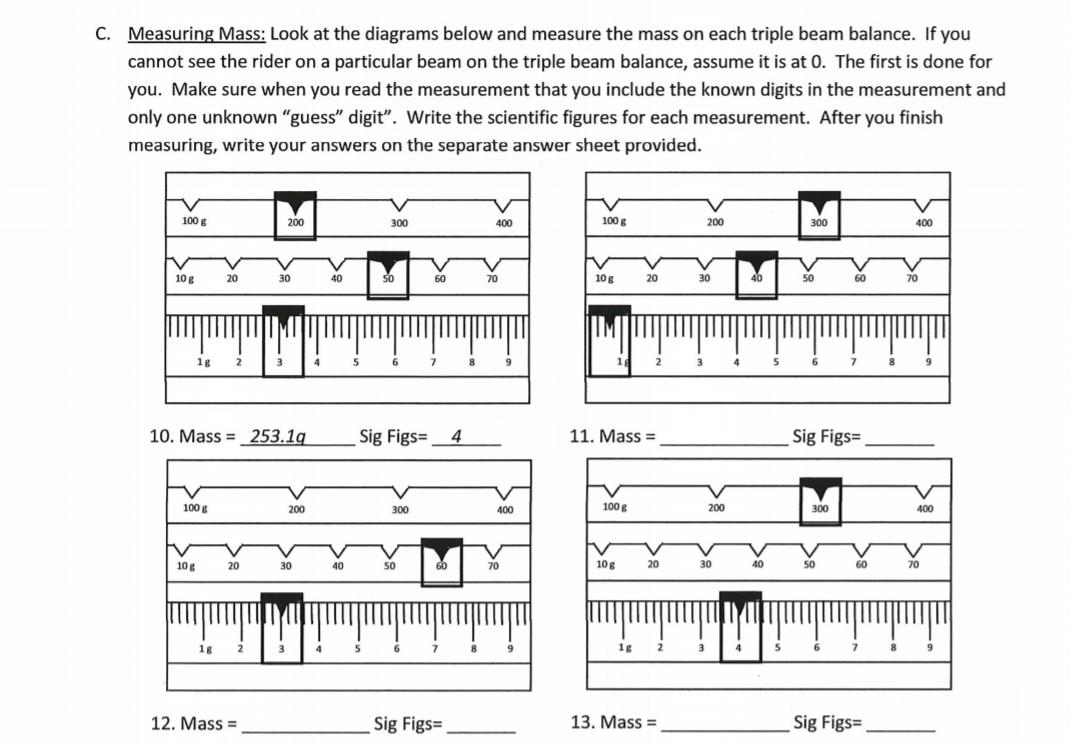 C. Measuring Mass: Look at the diagrams below and measure the mass on each triple beam balance. If you cannot see the rider on a particular beam on the triple beam balance, assume it is at 0. The first is done for you. Make sure when you read the measurement that you include the known digits in the measurement and only one unknown "guess" digit". Write the scientific figures for each measurement. After you finish measuring, write your answers on the separate answer sheet provided.

100 g 200 300 400
10 g 20 30 40 50 60 70
1 g 2 3 4 5 6 7 8 9

10. Mass = 253.1g Sig Figs= 4

100 g 200 300 400
10 g 20 30 40 50 60 70
1 g 2 3 4 5 6 7 8 9

11. Mass = ____________ Sig Figs= ________

100 g 200 300 400
10 g 20 30 40 50 60 70
1 g 2 3 4 5 6 7 8 9

12. Mass = ____________ Sig Figs= ________

100 g 200 300 400
10 g 20 30 40 50 60 70
1 g 2 3 4 5 6 7 8 9

13. Mass = ____________ Sig Figs= ________